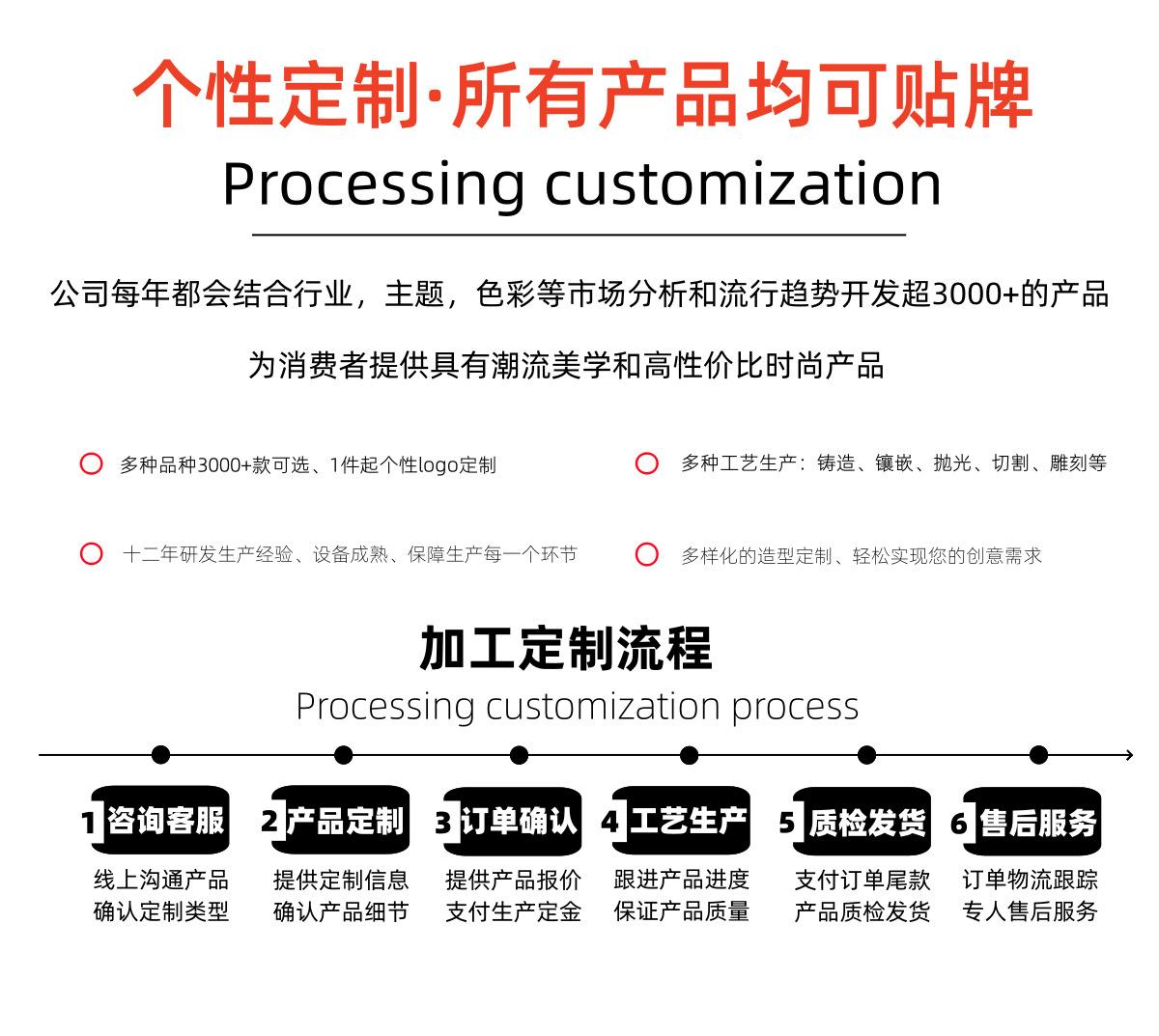 个性定制·所有产品均可贴牌
Processing customization

公司每年都会结合行业，主题，色彩等市场分析和流行趋势开发超3000+的产品

为消费者提供具有潮流美学和高性价比时尚产品

多种品种3000+款可选、1件起个性logo定制

多种工艺生产：铸造、镶嵌、抛光、切割、雕刻等

十二年研发生产经验、设备成熟、保障生产每一个环节

多样化的造型定制、轻松实现您的创意需求

加工定制流程
Processing customization process

1 咨询客服
线上沟通产品
确认定制类型

2 产品定制
提供定制信息
确认产品细节

3 订单确认
提供产品报价
支付生产定金

4 工艺生产
跟进产品进度
保证产品质量

5 质检发货
支付订单尾款
产品质检发货

6 售后服务
订单物流跟踪
专人售后服务