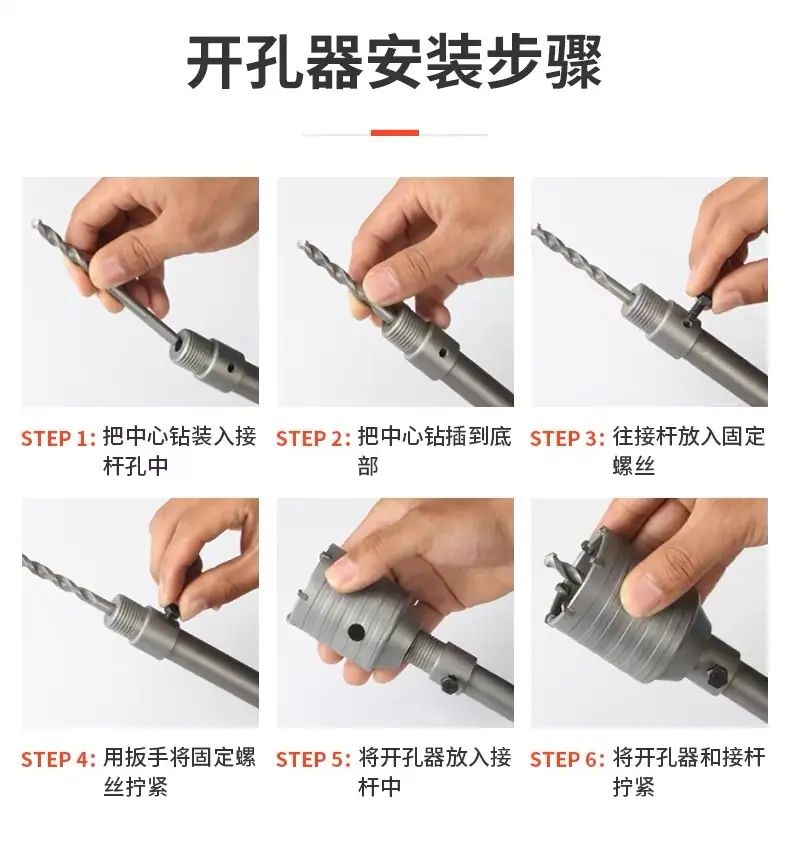 开孔器安装步骤

STEP 1: 把中心钻装入接杆孔中

STEP 2: 把中心钻插到底部

STEP 3: 往接杆放入固定螺丝

STEP 4: 用扳手将固定螺丝拧紧

STEP 5: 将开孔器放入接杆中

STEP 6: 将开孔器和接杆拧紧