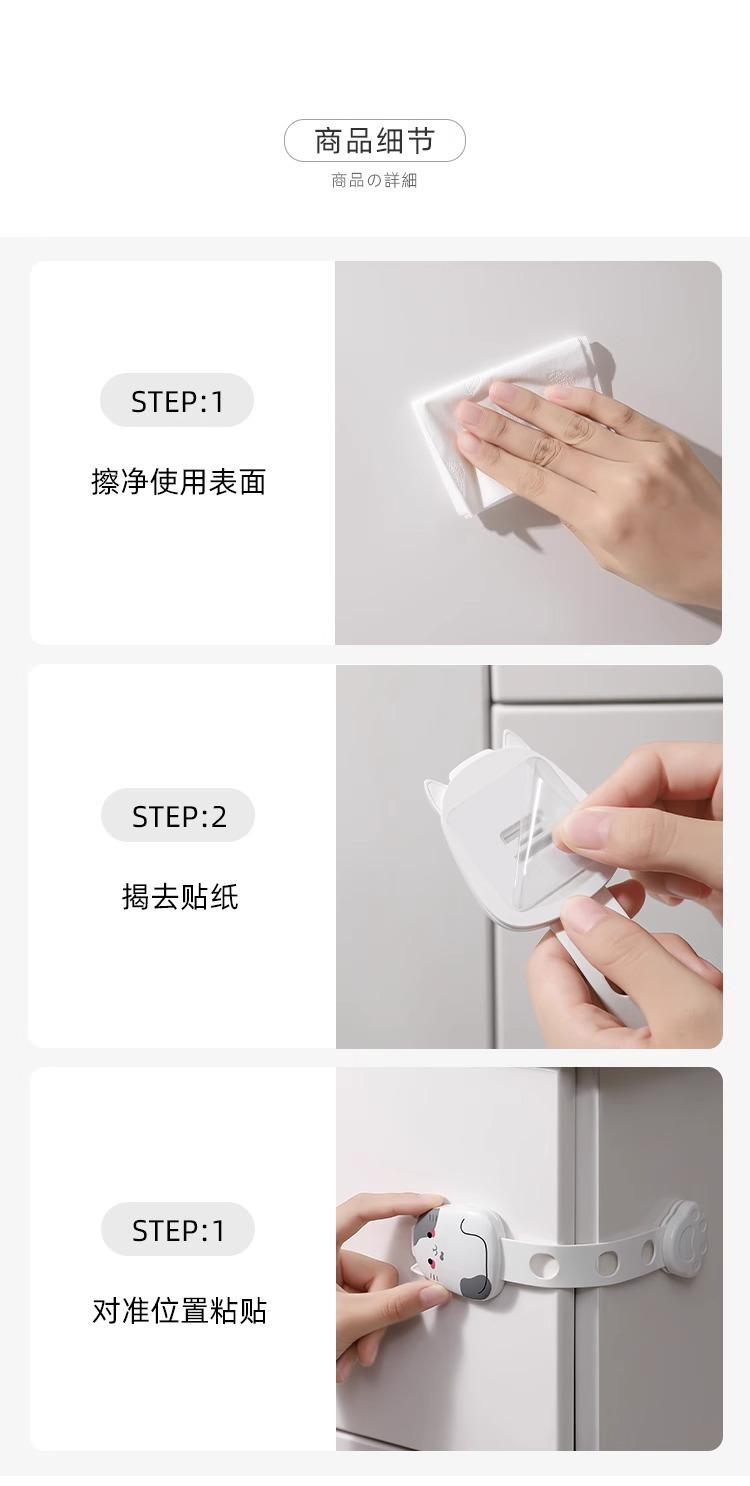 商品细节
商品の詳細

STEP:1
擦净使用表面

STEP:2
揭去贴纸

STEP:1
对准位置粘贴