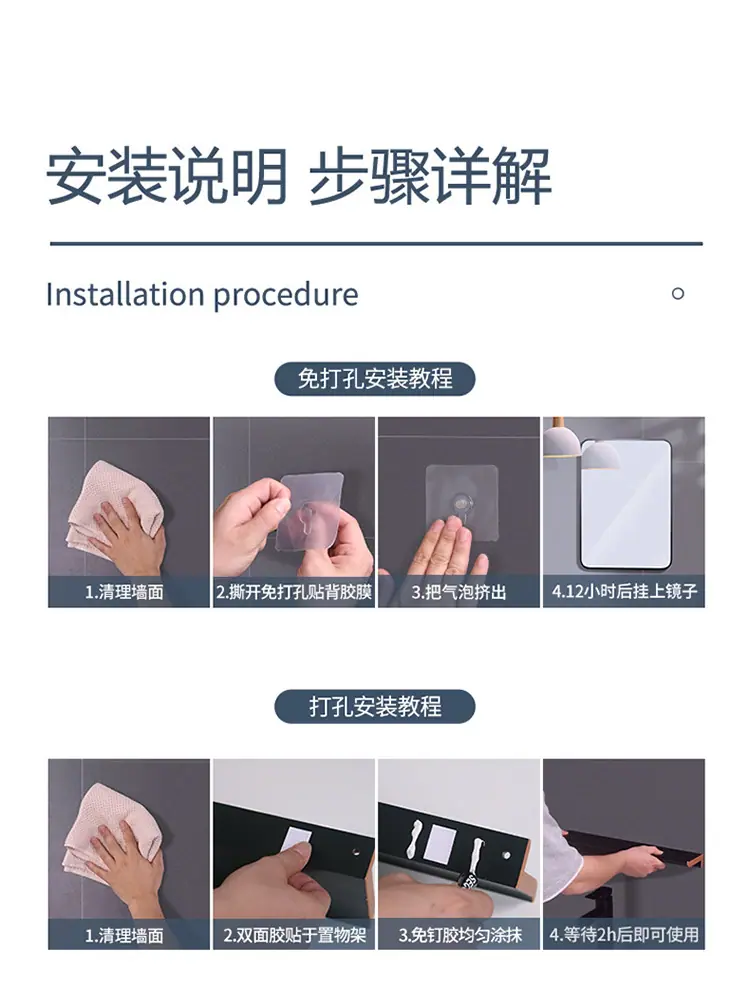 安装说明 步骤详解

Installation procedure

免打孔安装教程

1.清理墙面

2.撕开免打孔贴背胶膜

3.把气泡挤出

4.12小时后挂上镜子

打孔安装教程

1.清理墙面

2.双面胶贴于置物架

3.免钉胶均匀涂抹

4.等待2h后即可使用