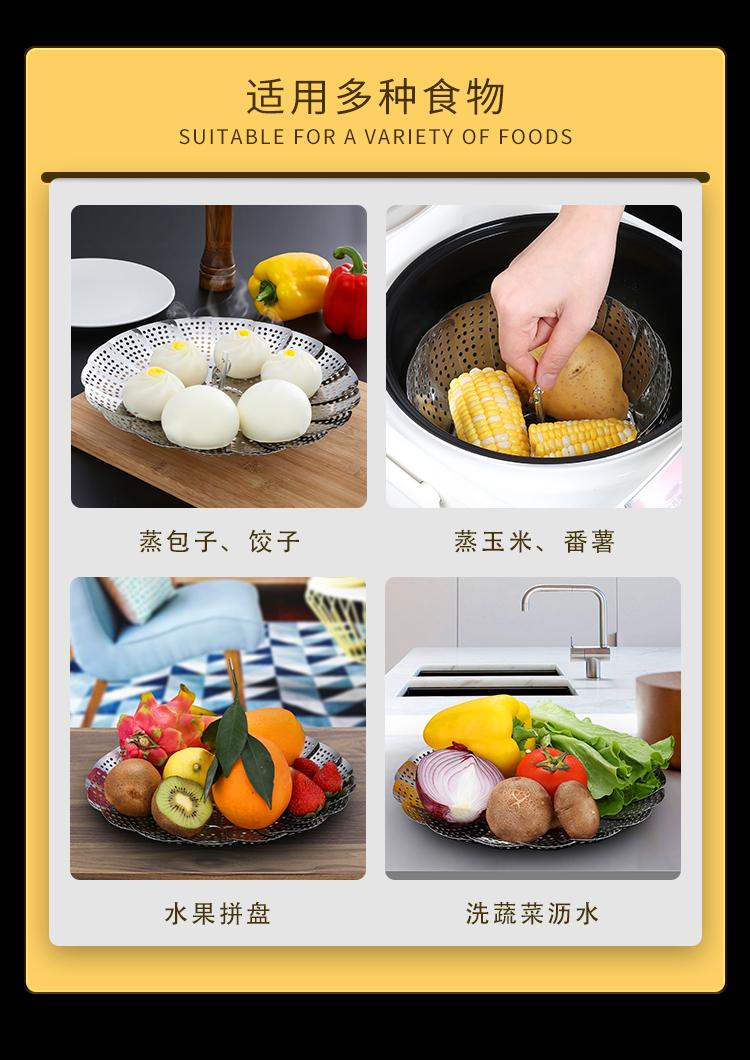 适用多种食物
SUITABLE FOR A VARIETY OF FOODS

蒸包子、饺子

蒸玉米、番薯

水果拼盘

洗蔬菜沥水