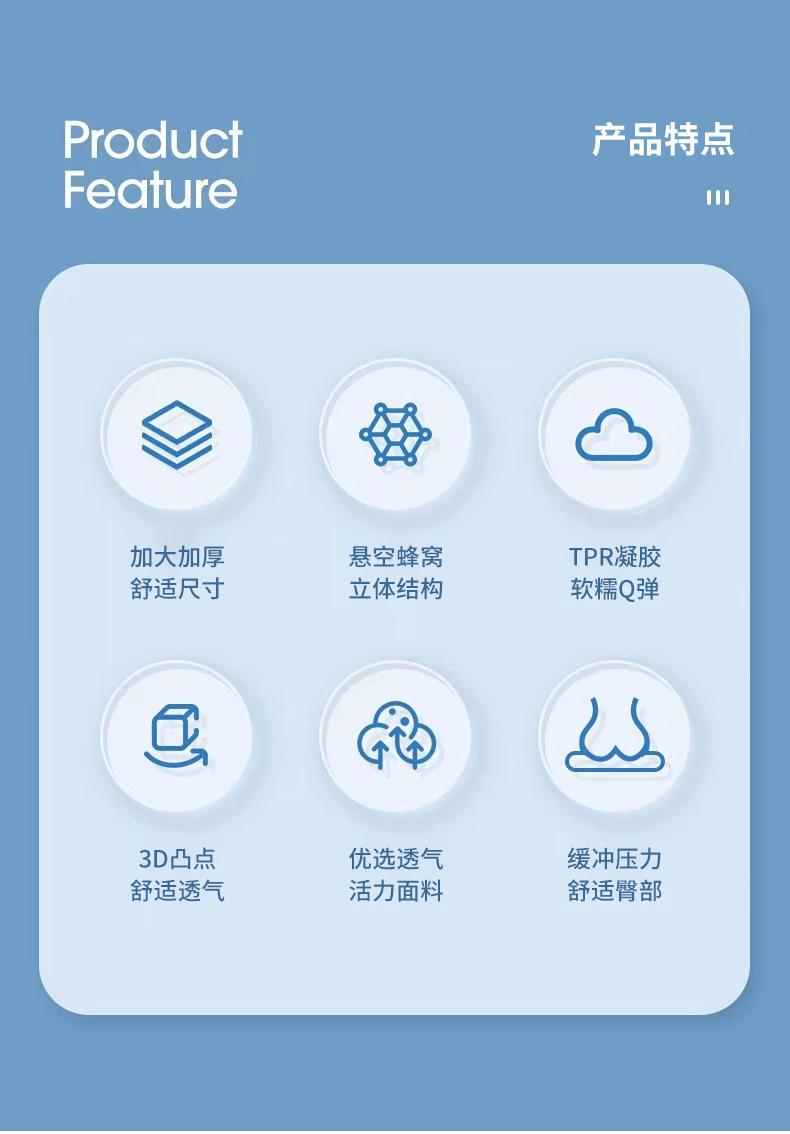 Product
Feature

产品特点

加大加厚
舒适尺寸

悬空蜂窝
立体结构

TPR凝胶
软糯Q弹

3D凸点
舒适透气

优选透气
活力面料

缓冲压力
舒适臀部