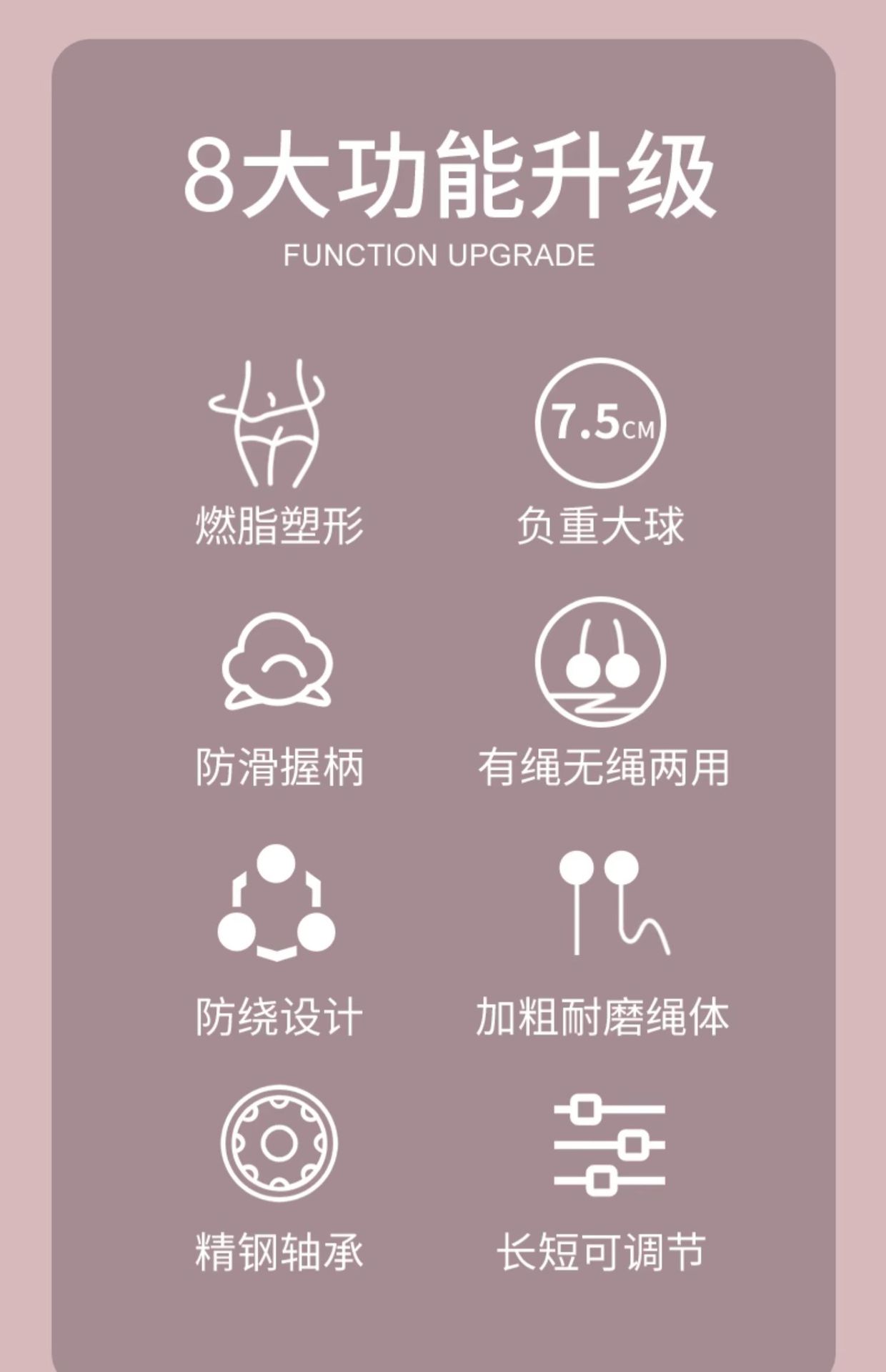 8大功能升级

FUNCTION UPGRADE

7.5CM

燃脂塑形

负重大球

防滑握柄

有绳无绳两用

防绕设计

加粗耐磨绳体

精钢轴承

长短可调节