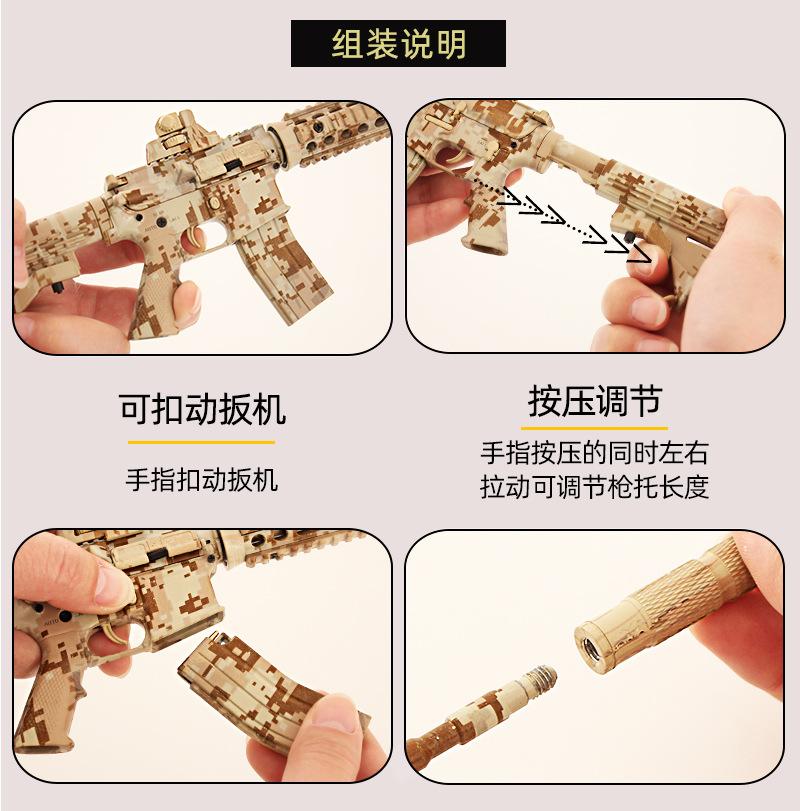 组装说明

可扣动扳机

手指扣动扳机

按压调节

手指按压的同时左右拉动可调节枪托长度