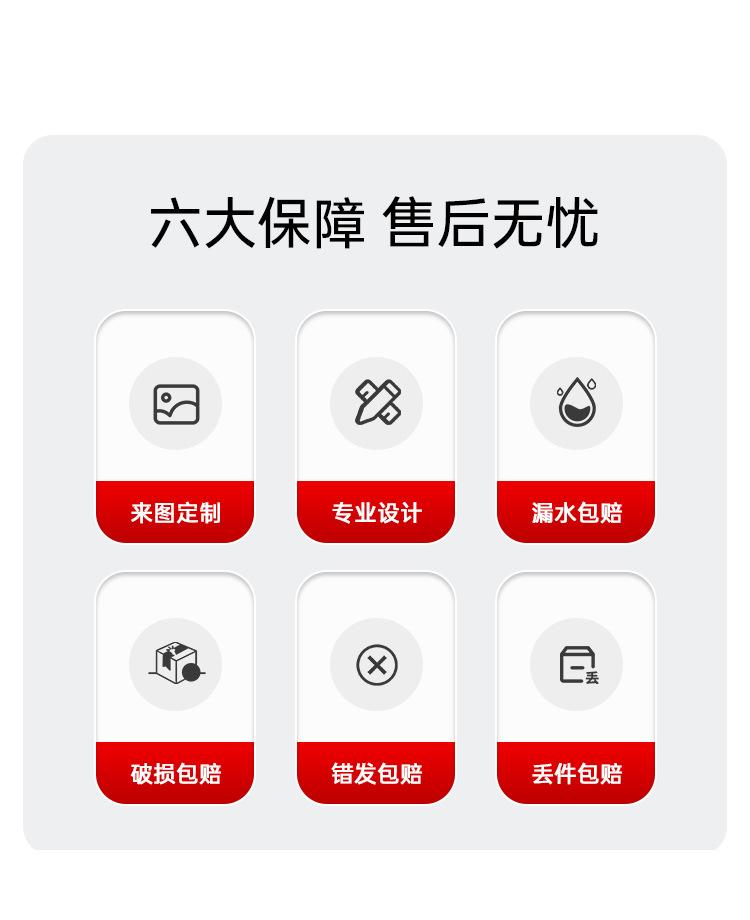 六大保障 售后无忧

来图定制

专业设计

漏水包赔

破损包赔

错发包赔

丢件包赔