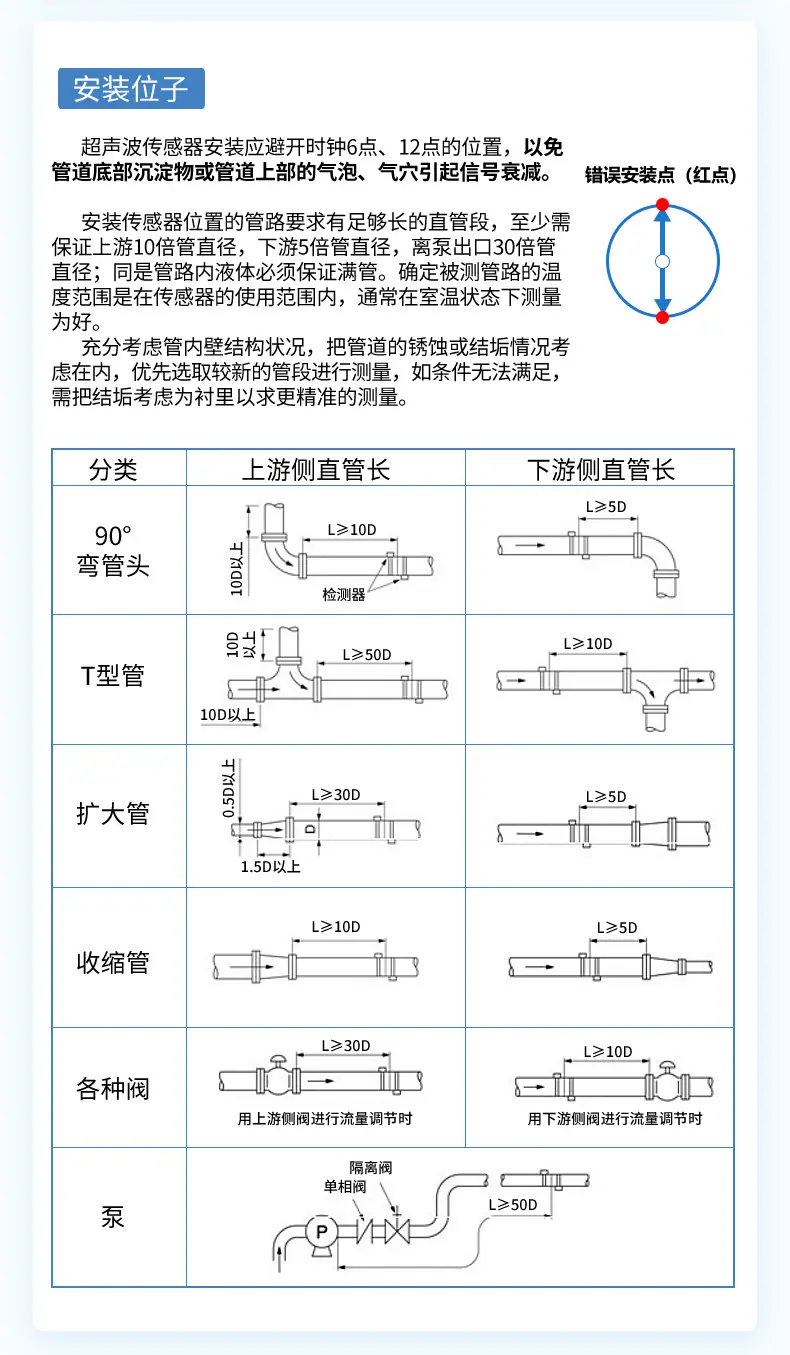 安装位子

超声波传感器安装应避开时钟6点、12点的位置，以免管道底部沉淀物或管道上部的气泡、气穴引起信号衰减。

错误安装点（红点）

安装传感器位置的管路要求有足够长的直管段，至少需保证上游10倍管直径，下游5倍管直径，离泵出口30倍管直径；同是管路内液体必须保证满管。确定被测管路的温度范围是在传感器的使用范围内，通常在室温状态下测量为好。

充分考虑管内壁结构状况，把管道的锈蚀或结垢情况考虑在内，优先选取较新的管段进行测量，如条件无法满足，需把结垢考虑为衬里以求更精准的测量。

| 分类 | 上游侧直管长 | 下游侧直管长 |
|---|---|---|
| 90° 弯管头 | 10D以上 L≥10D 检测器 | L≥5D |
| T型管 | 10D以上 L≥50D 10D以上 | L≥10D |
| 扩大管 | 0.5D以上 L≥30D D 1.5D以上 | L≥5D |
| 收缩管 | L≥10D | L≥5D |
| 各种阀 | L≥30D 用上游侧阀进行流量调节时 | L≥10D 用下游侧阀进行流量调节时 |
| 泵 | 隔离阀 单相阀 P L≥50D | |