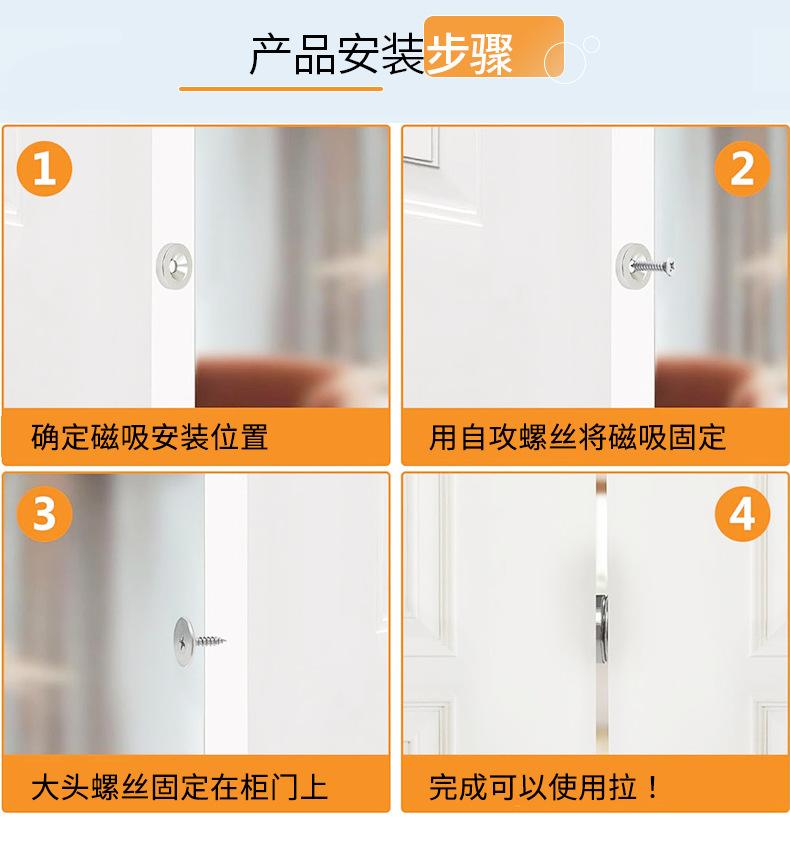 产品安装步骤

1
确定磁吸安装位置

2
用自攻螺丝将磁吸固定

3
大头螺丝固定在柜门上

4
完成可以使用拉！