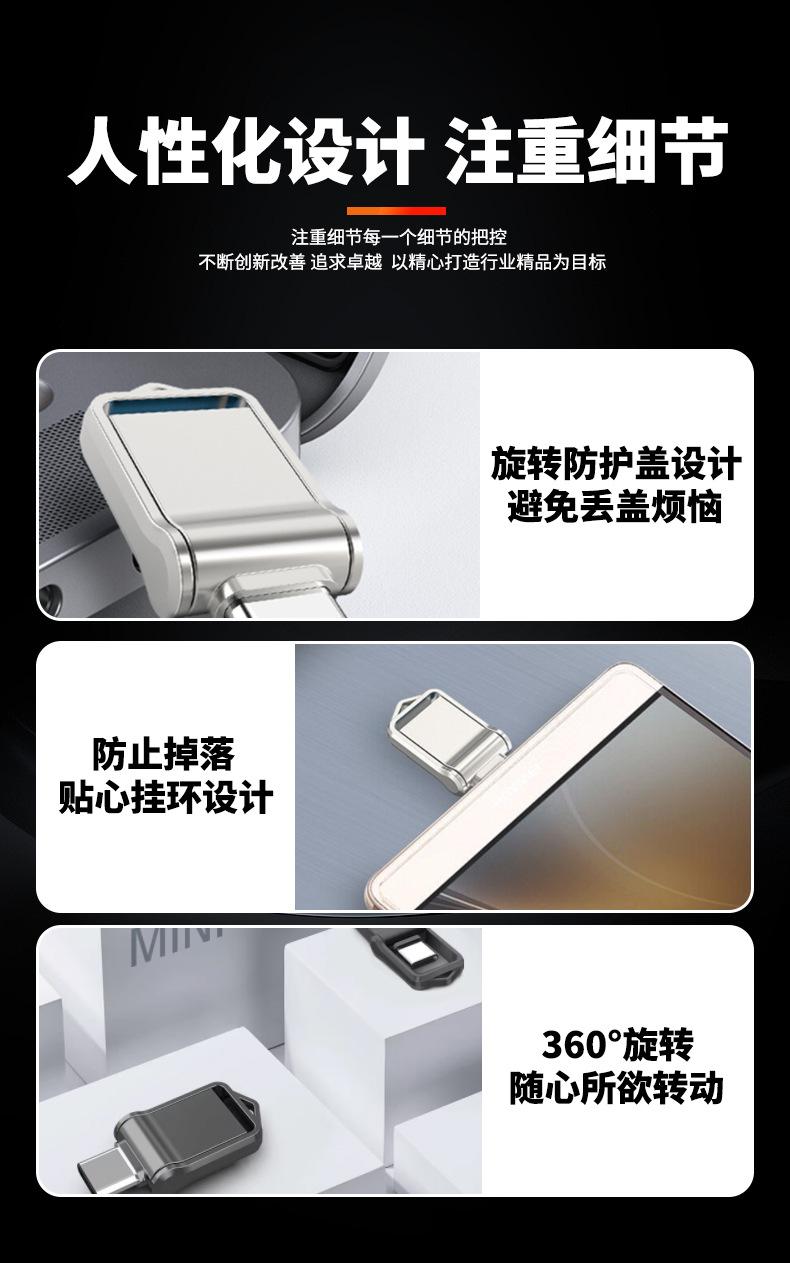 人性化设计 注重细节

注重细节每一个细节的把控
不断创新改善 追求卓越 以精心打造行业精品为目标

旋转防护盖设计
避免丢盖烦恼

防止掉落
贴心挂环设计

MINI

360°旋转
随心所欲转动