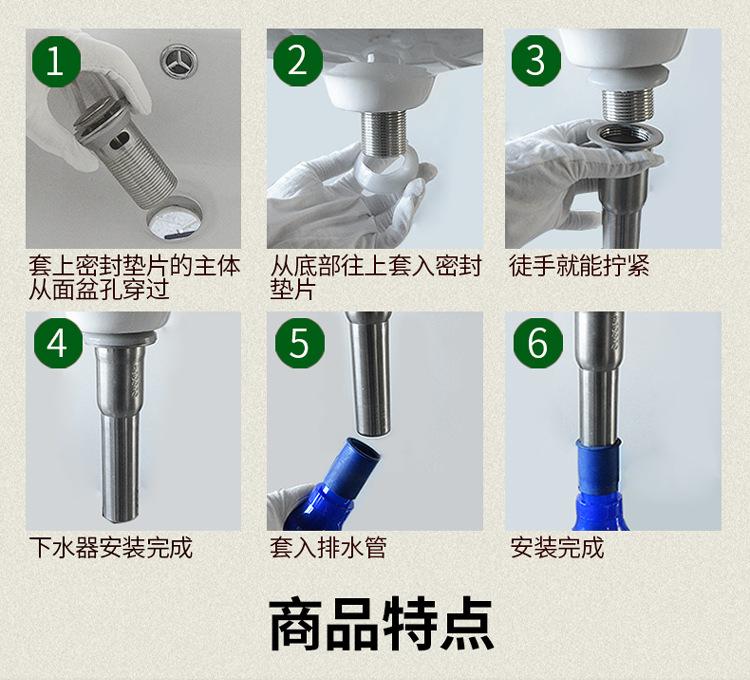 1
套上密封垫片的主体从面盆孔穿过

2
从底部往上套入密封垫片

3
徒手就能拧紧

4
下水器安装完成

5
套入排水管

6
安装完成

商品特点