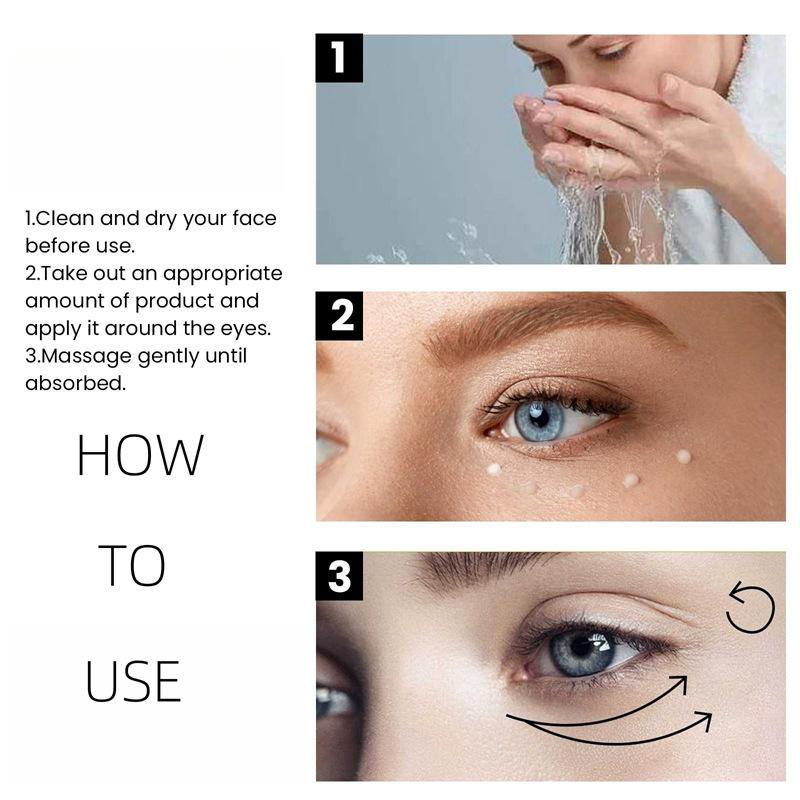 1.Clean and dry your face before use.
2.Take out an appropriate amount of product and apply it around the eyes.
3.Massage gently until absorbed.

HOW

TO

USE

1

2

3