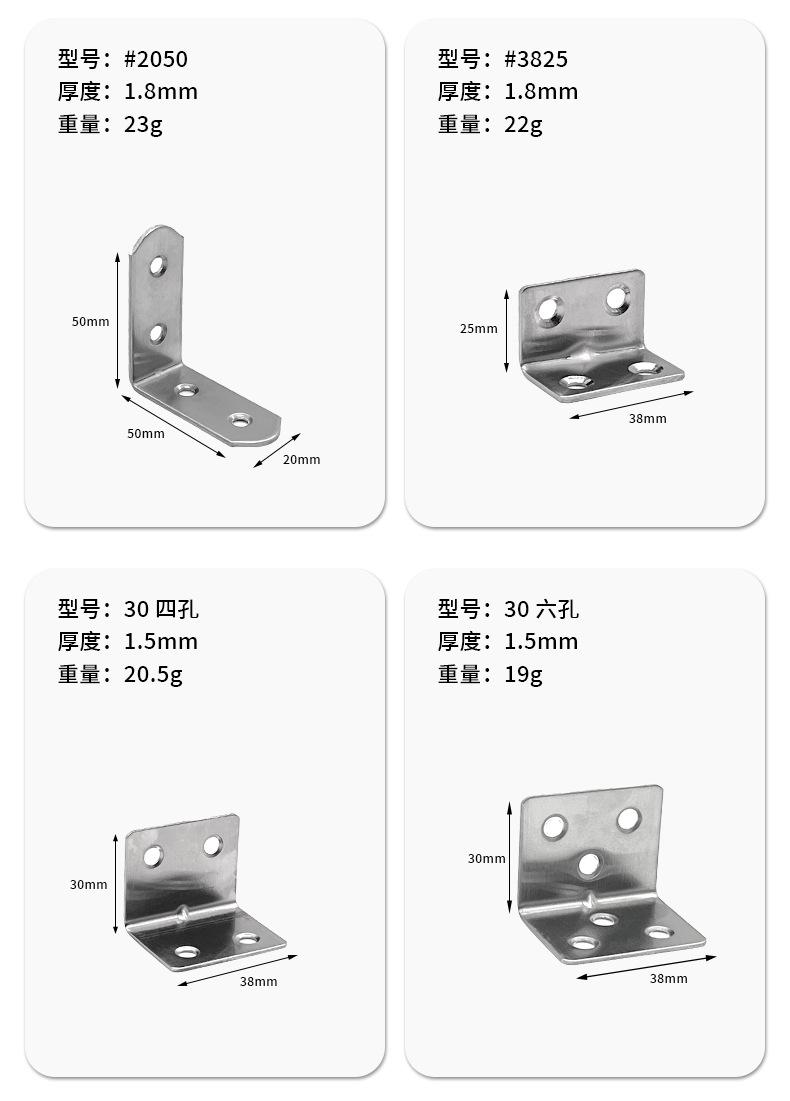 型号：#2050
厚度：1.8mm
重量：23g

50mm
50mm
20mm

型号：#3825
厚度：1.8mm
重量：22g

25mm
38mm

型号：30 四孔
厚度：1.5mm
重量：20.5g

30mm
38mm

型号：30 六孔
厚度：1.5mm
重量：19g

30mm
38mm