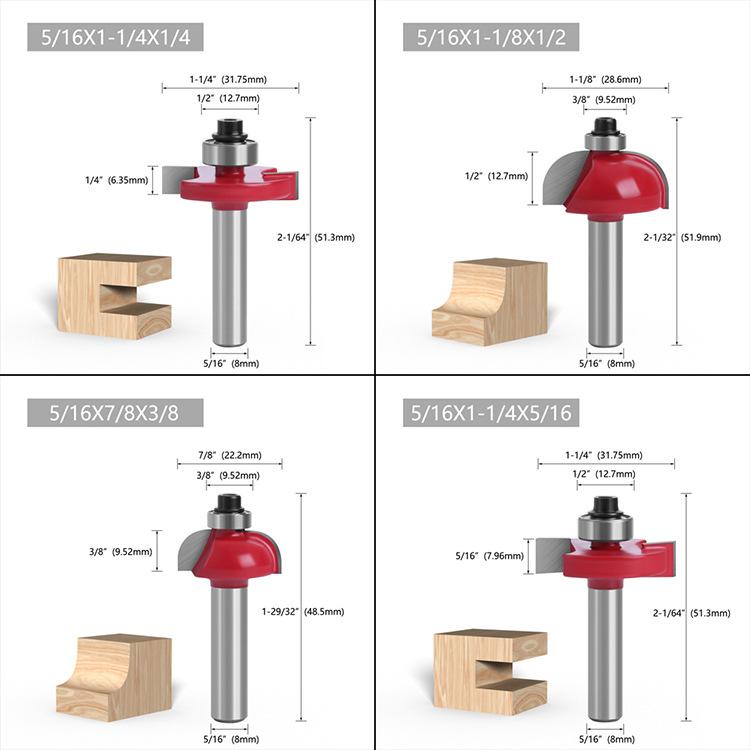 5/16X1-1/4X1/4

1-1/4" (31.75mm)
1/2" (12.7mm)
1/4" (6.35mm)
2-1/64" (51.3mm)
5/16" (8mm)

5/16X1-1/8X1/2

1-1/8" (28.6mm)
3/8" (9.52mm)
1/2" (12.7mm)
2-1/32" (51.9mm)
5/16" (8mm)

5/16X7/8X3/8

7/8" (22.2mm)
3/8" (9.52mm)
3/8" (9.52mm)
1-29/32" (48.5mm)
5/16" (8mm)

5/16X1-1/4X5/16

1-1/4" (31.75mm)
1/2" (12.7mm)
5/16" (7.96mm)
2-1/64" (51.3mm)
5/16" (8mm)