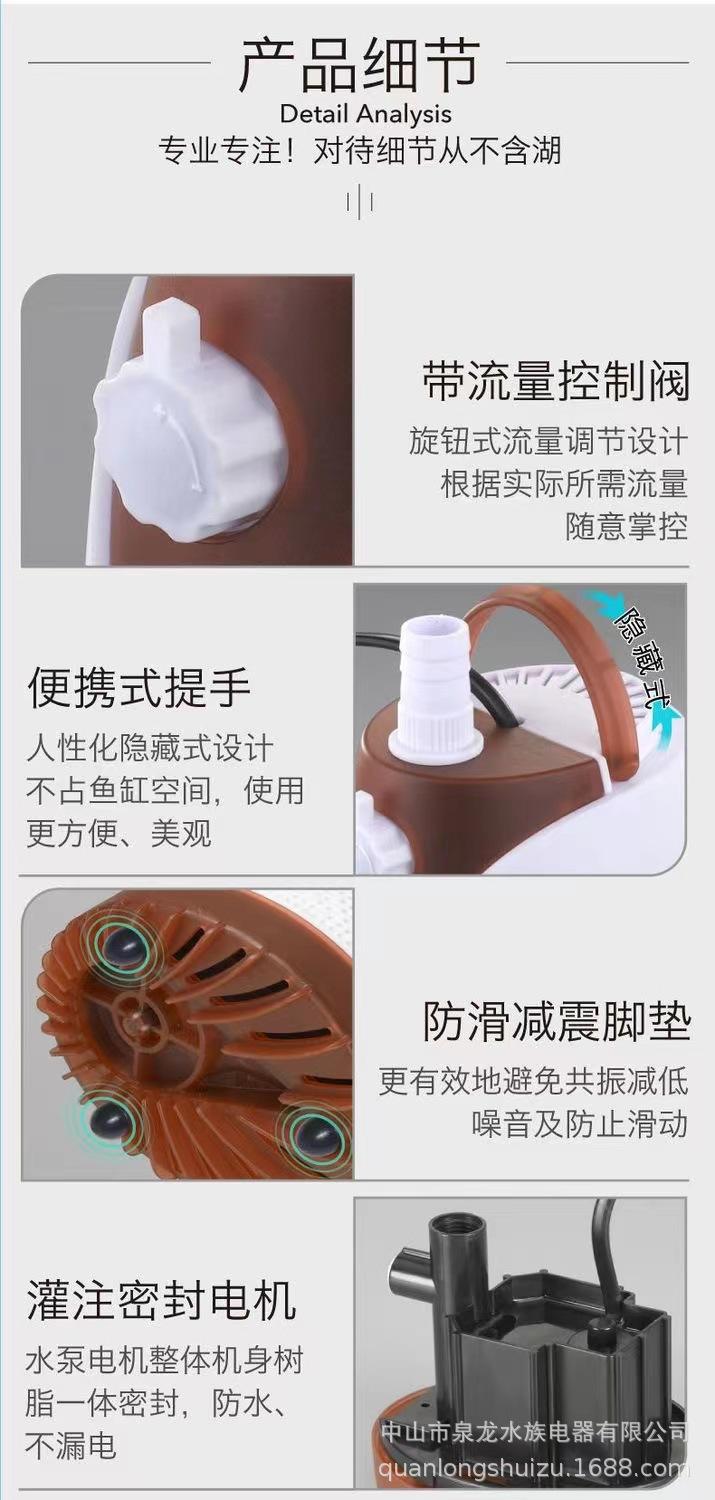 产品细节
Detail Analysis
专业专注！对待细节从不含湖

带流量控制阀
旋钮式流量调节设计
根据实际所需流量
随意掌控

隐藏式

便携式提手
人性化隐藏式设计
不占鱼缸空间，使用
更方便、美观

防滑减震脚垫
更有效地避免共振减低
噪音及防止滑动

灌注密封电机
水泵电机整体机身树
脂一体密封，防水、
不漏电

中山市泉龙水族电器有限公司
quanlongshuizu.1688.com