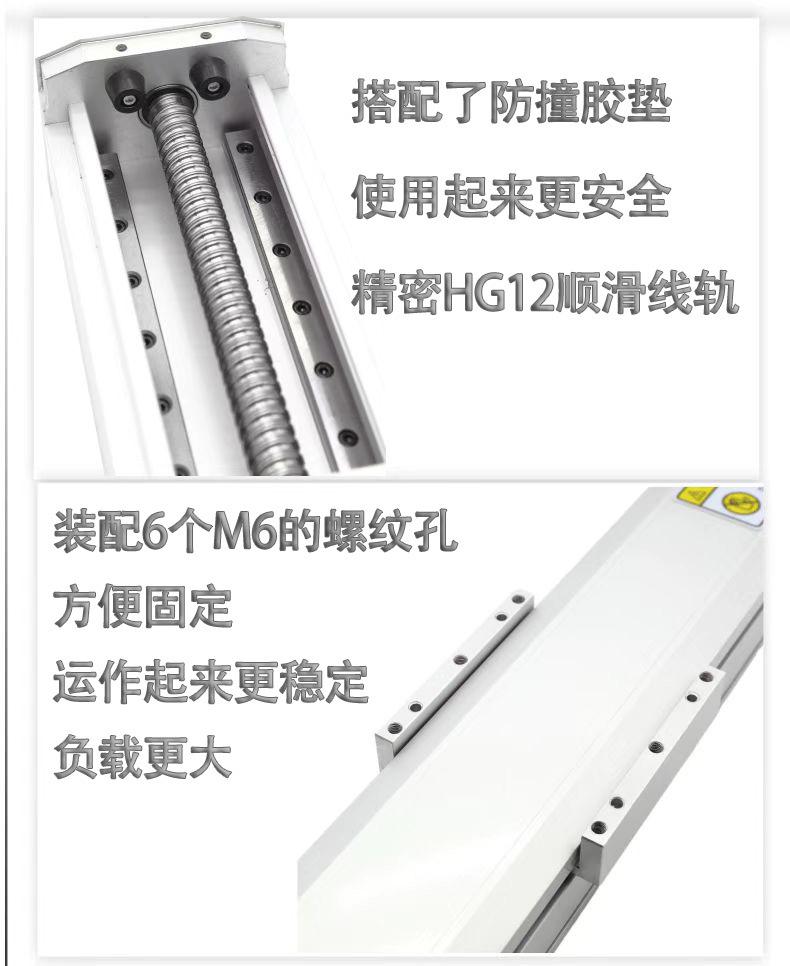 搭配了防撞胶垫

使用起来更安全

精密HG12顺滑线轨

装配6个M6的螺纹孔

方便固定

运作起来更稳定

负载更大