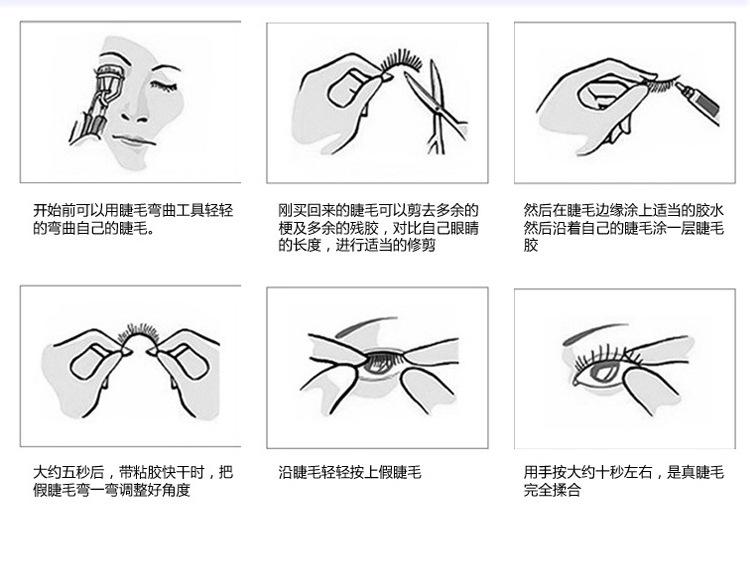 开始前可以用睫毛弯曲工具轻轻的弯曲自己的睫毛。

刚买回来的睫毛可以剪去多余的梗及多余的残胶，对比自己眼睛的长度，进行适当的修剪

然后在睫毛边缘涂上适当的胶水然后沿着自己的睫毛涂一层睫毛胶

大约五秒后，带粘胶快干时，把假睫毛弯一弯调整好角度

沿睫毛轻轻按上假睫毛

用手按大约十秒左右，是真睫毛完全揉合