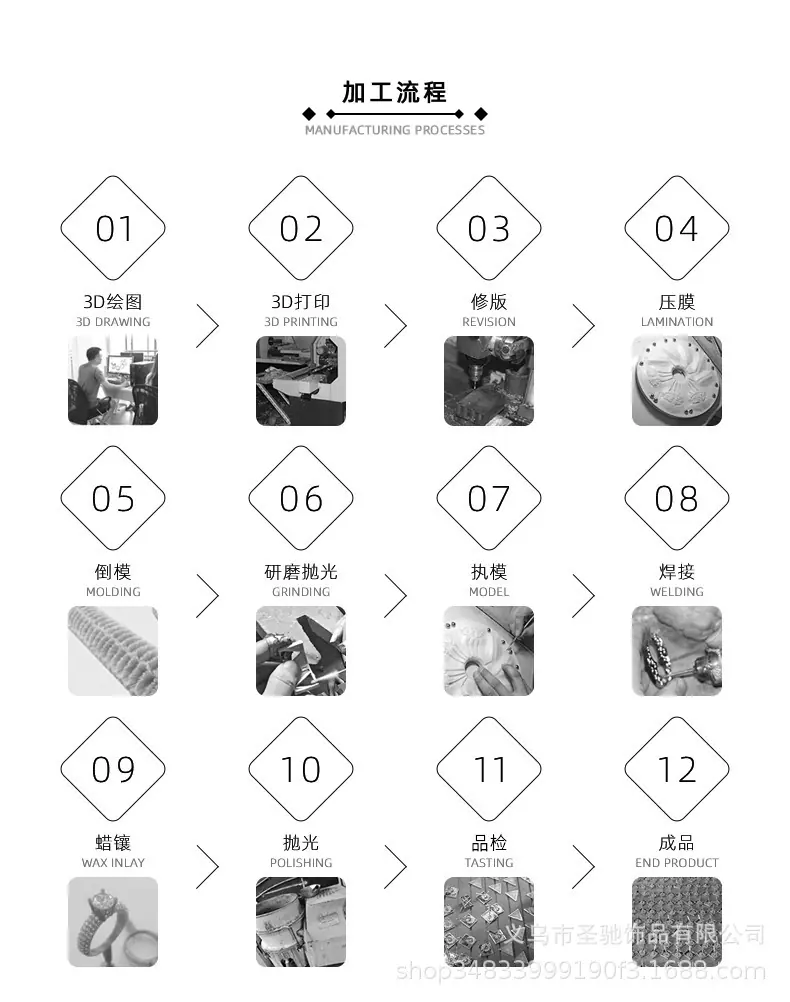 加工流程
MANUFACTURING PROCESSES

01
3D绘图
3D DRAWING

02
3D打印
3D PRINTING

03
修版
REVISION

04
压膜
LAMINATION

05
倒模
MOLDING

06
研磨抛光
GRINDING

07
执模
MODEL

08
焊接
WELDING

09
蜡镶
WAX INLAY

10
抛光
POLISHING

11
品检
TASTING

12
成品
END PRODUCT

义乌市圣驰饰品有限公司
shop34833999190f3.1688.com