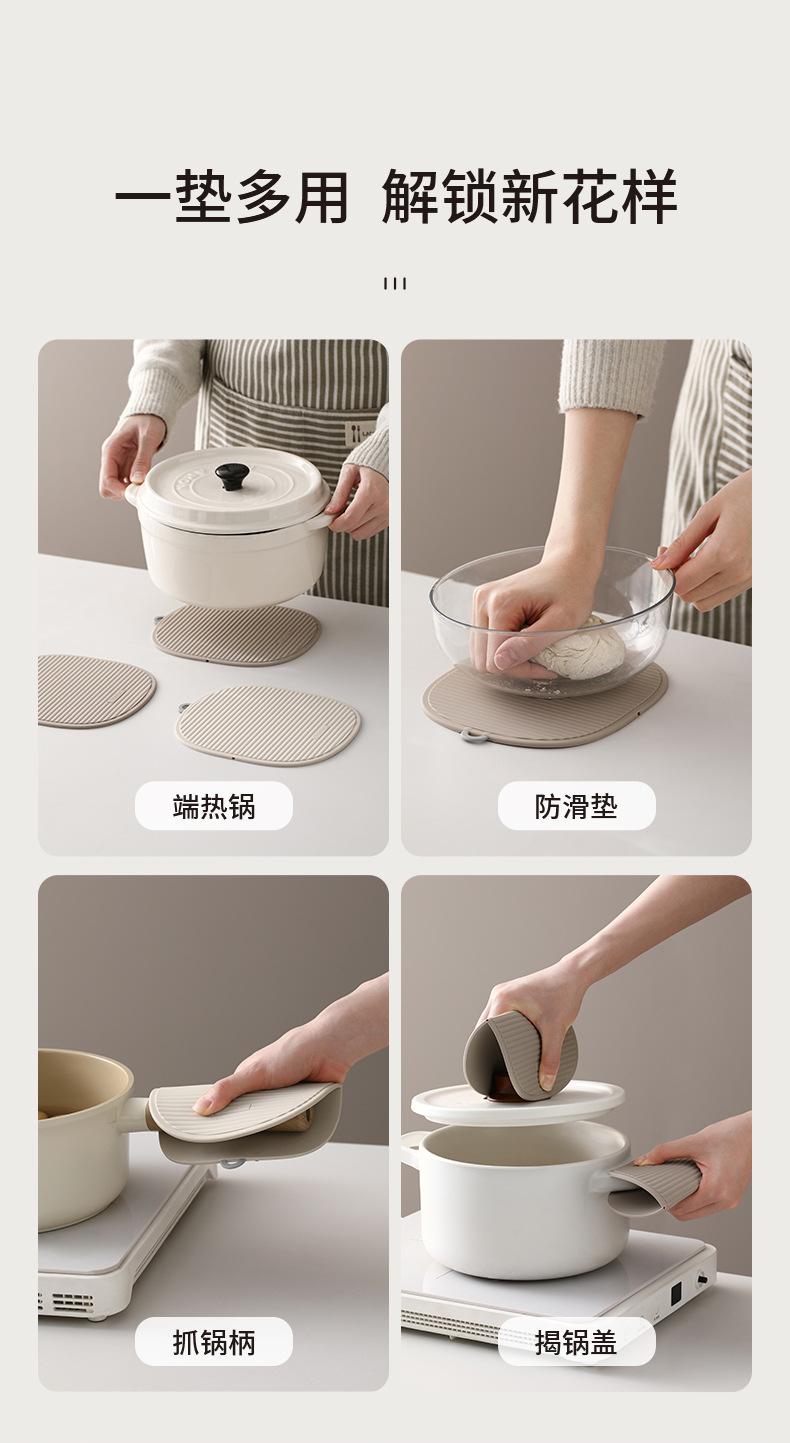 一垫多用 解锁新花样

端热锅

防滑垫

抓锅柄

揭锅盖