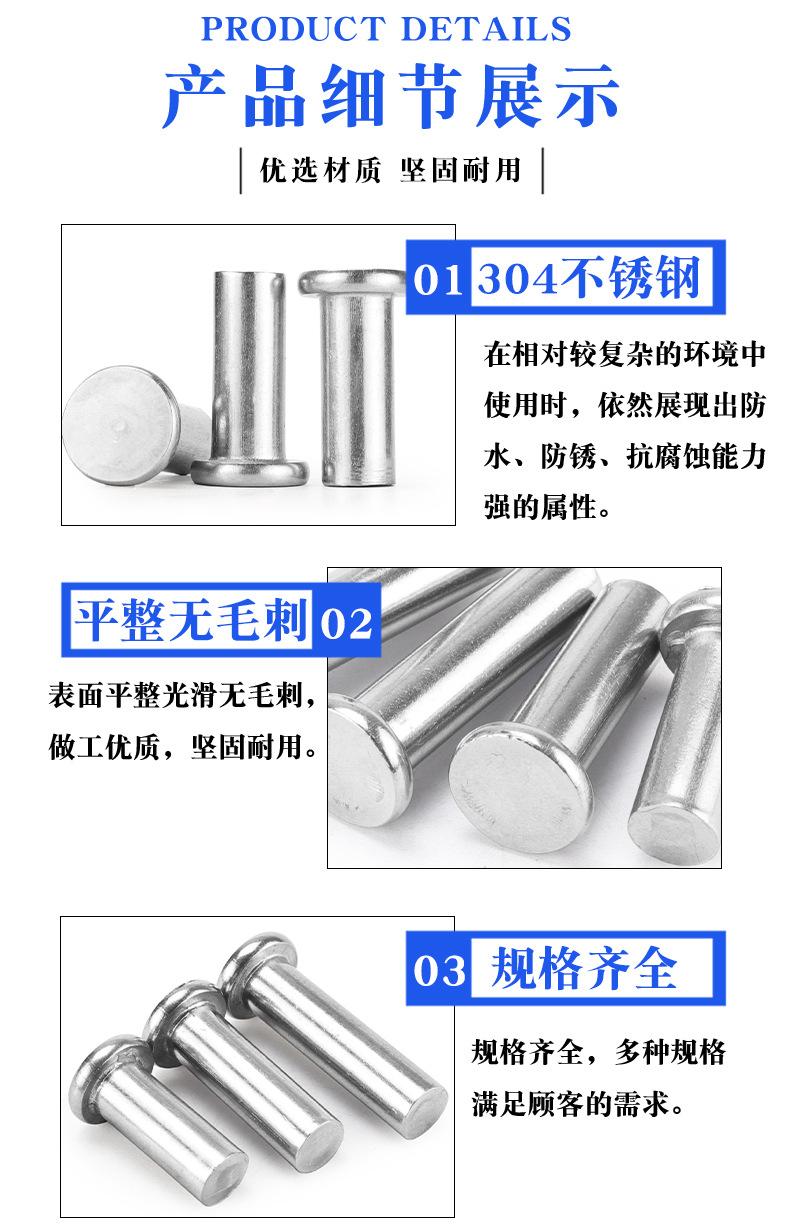 PRODUCT DETAILS

产品细节展示

优选材质 坚固耐用

01 304不锈钢

在相对较复杂的环境中使用时，依然展现出防水、防锈、抗腐蚀能力强的属性。

平整无毛刺 02

表面平整光滑无毛刺，做工优质，坚固耐用。

03 规格齐全

规格齐全，多种规格满足顾客的需求。