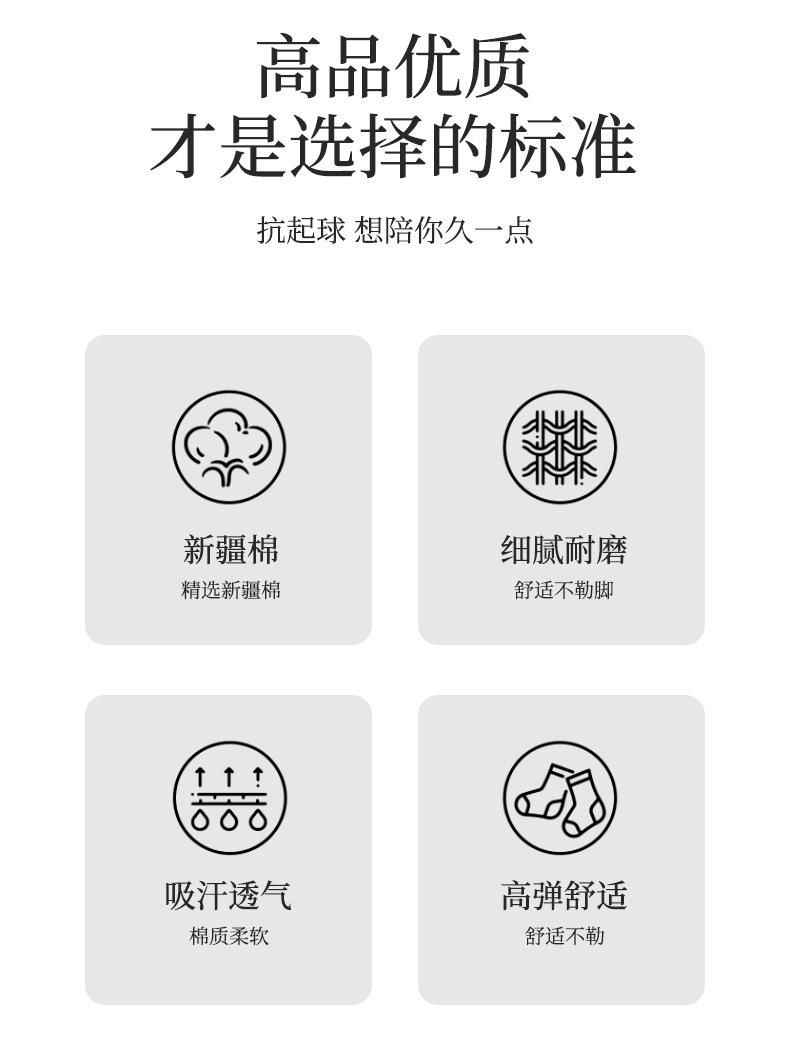 高品优质
才是选择的标准

抗起球 想陪你久一点

新疆棉
精选新疆棉

细腻耐磨
舒适不勒脚

吸汗透气
棉质柔软

高弹舒适
舒适不勒