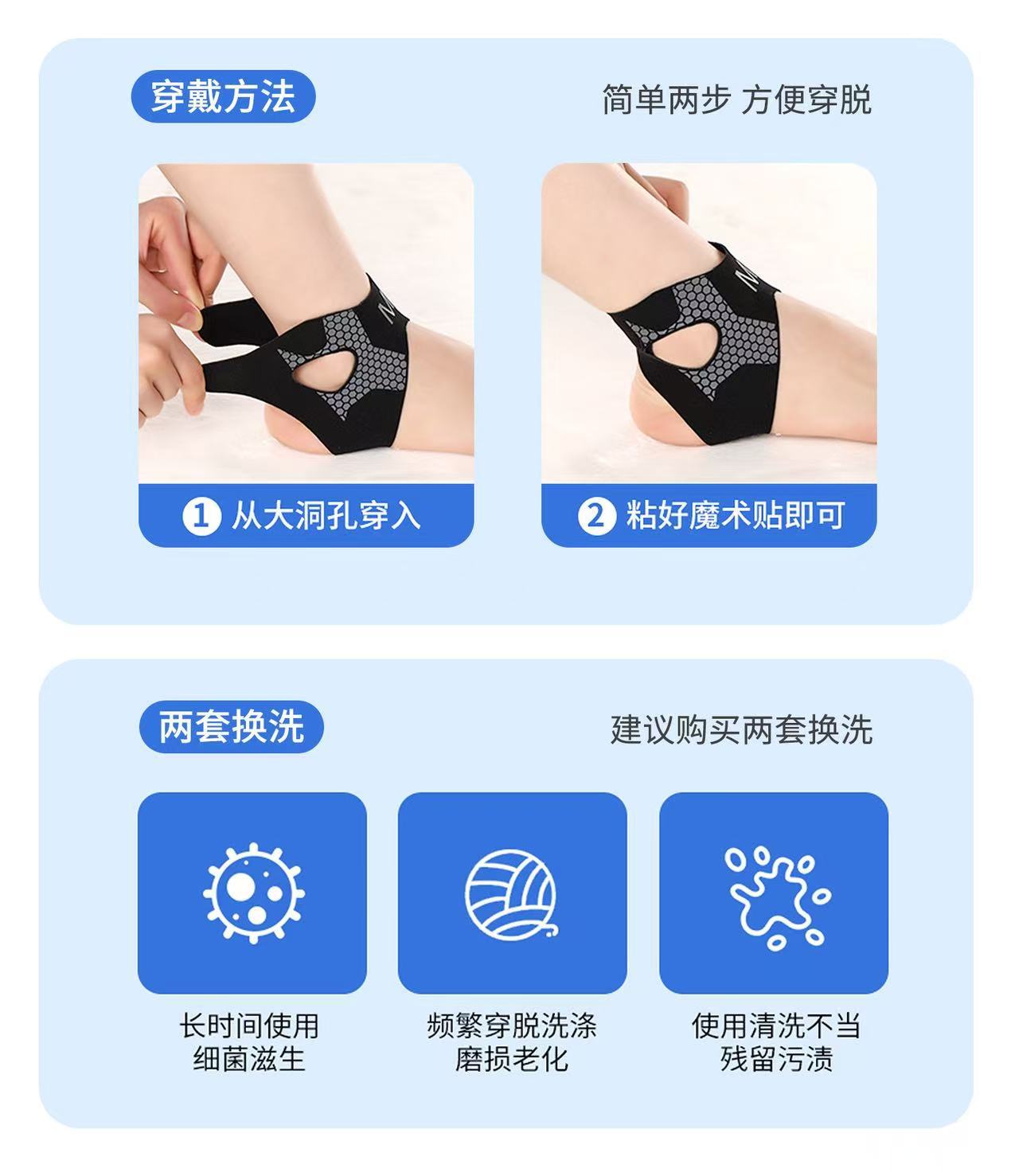 穿戴方法

简单两步 方便穿脱

1 从大洞孔穿入

2 粘好魔术贴即可

两套换洗

建议购买两套换洗

长时间使用
细菌滋生

频繁穿脱洗涤
磨损老化

使用清洗不当
残留污渍