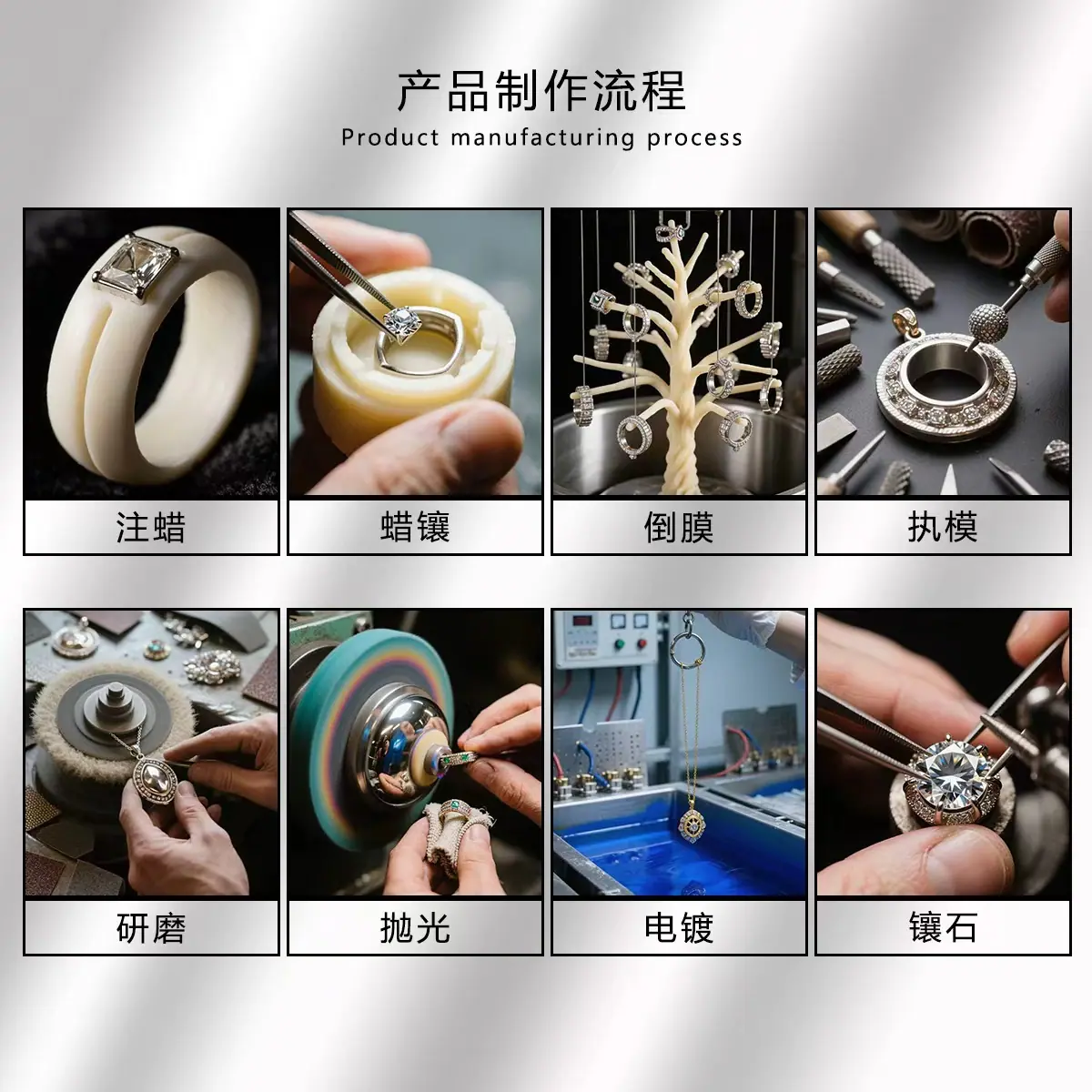 产品制作流程

Product manufacturing process

注蜡

蜡镶

倒膜

执模

研磨

抛光

电镀

镶石