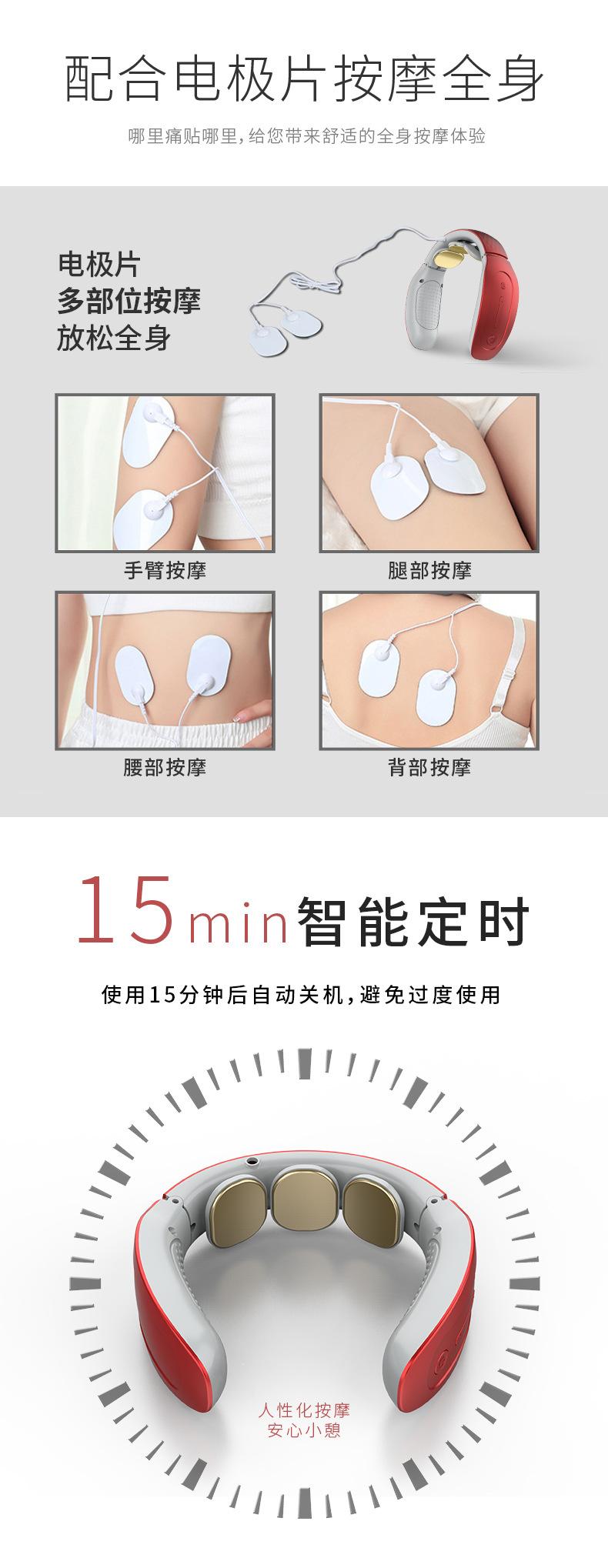 配合电极片按摩全身

哪里痛贴哪里，给您带来舒适的全身按摩体验

电极片
多部位按摩
放松全身

手臂按摩

腿部按摩

腰部按摩

背部按摩

15min智能定时

使用15分钟后自动关机，避免过度使用

人性化按摩
安心小憩