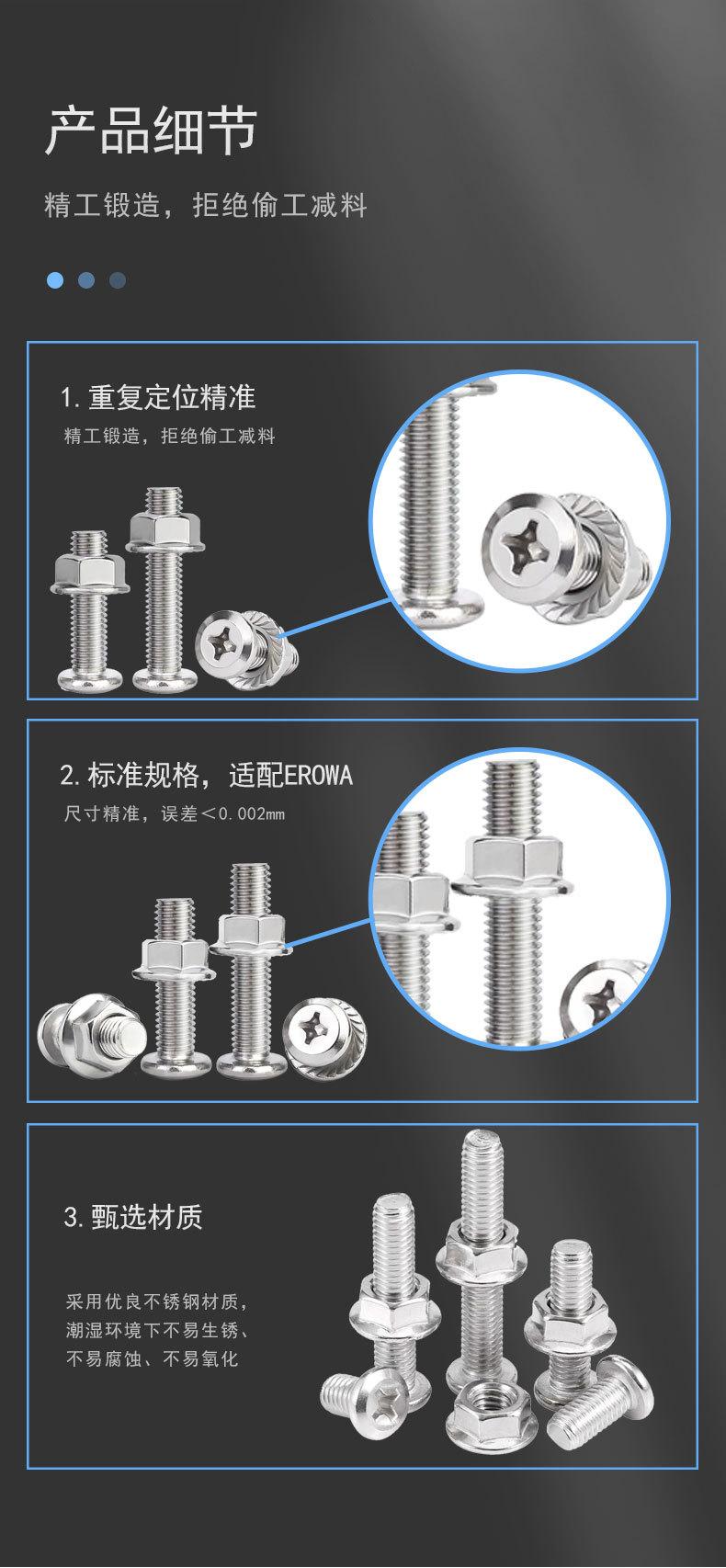 产品细节

精工锻造，拒绝偷工减料

1. 重复定位精准

精工锻造，拒绝偷工减料

2. 标准规格，适配EROWA

尺寸精准，误差＜0.002mm

3. 甄选材质

采用优良不锈钢材质，潮湿环境下不易生锈、不易腐蚀、不易氧化