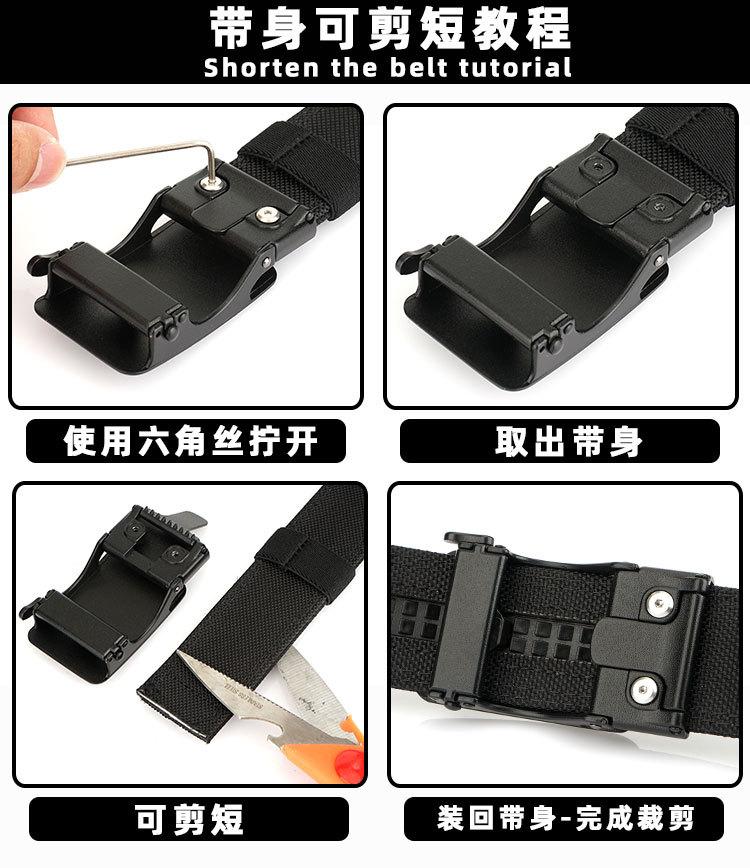 带身可剪短教程
Shorten the belt tutorial

使用六角丝拧开

取出带身

可剪短

装回带身-完成裁剪