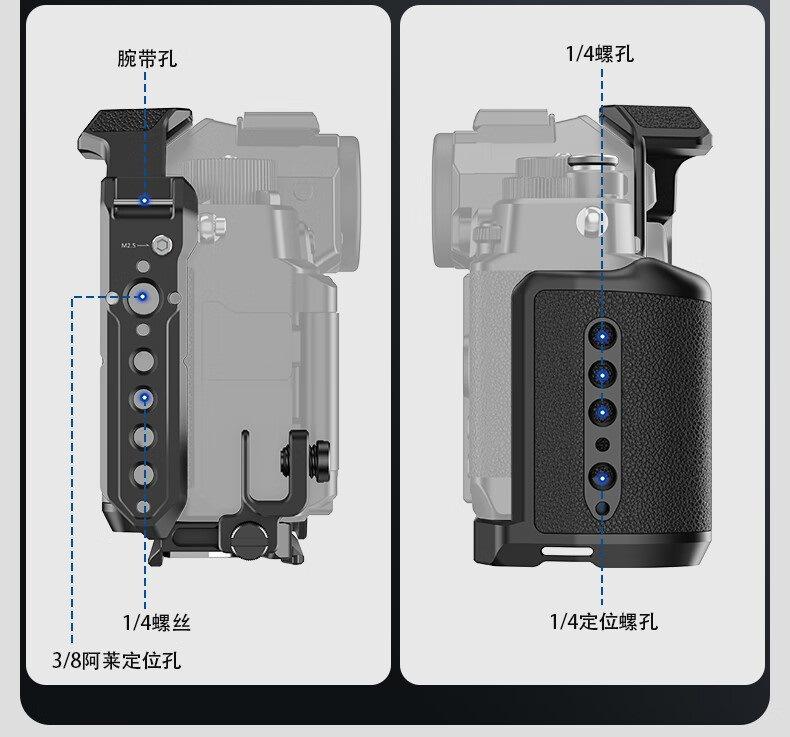 腕带孔

M2.5

1/4螺丝

3/8阿莱定位孔

1/4螺孔

1/4定位螺孔