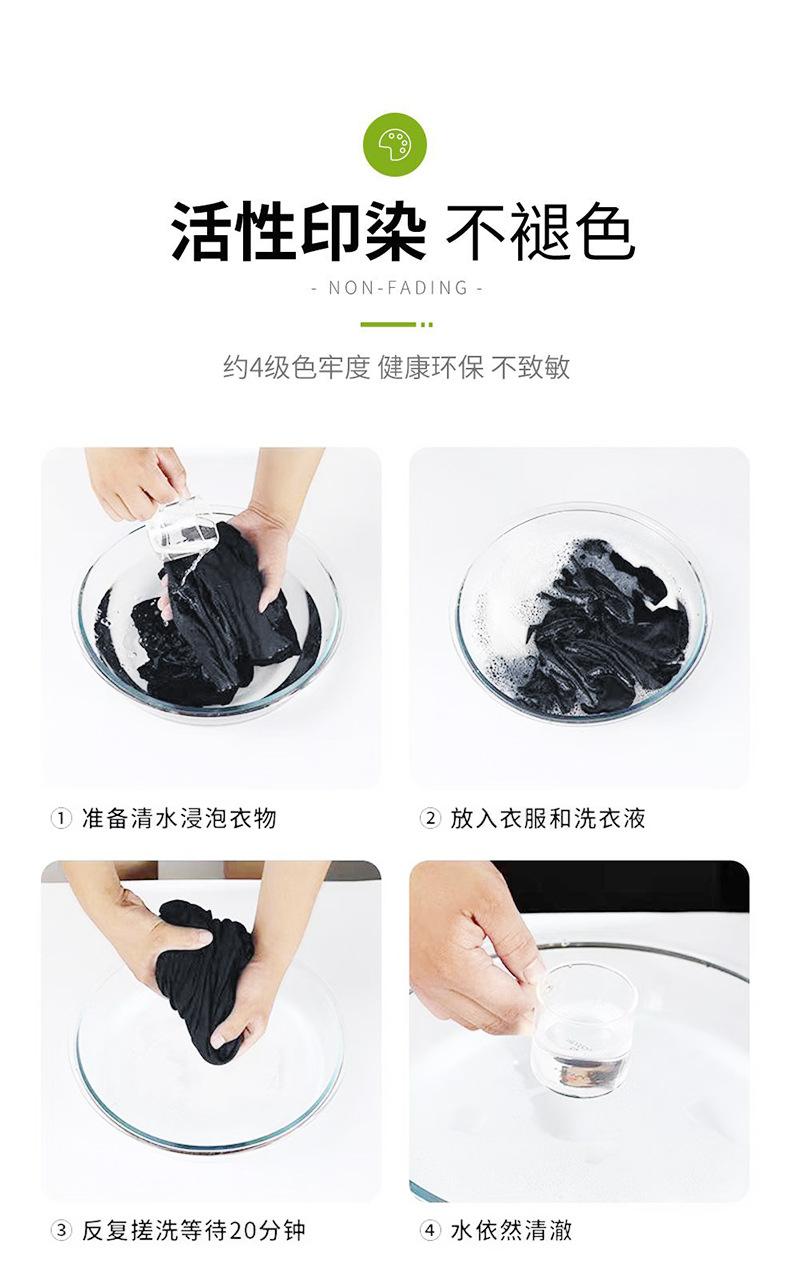 活性印染 不褪色

- NON-FADING -

约4级色牢度 健康环保 不致敏

① 准备清水浸泡衣物

② 放入衣服和洗衣液

③ 反复搓洗等待20分钟

④ 水依然清澈