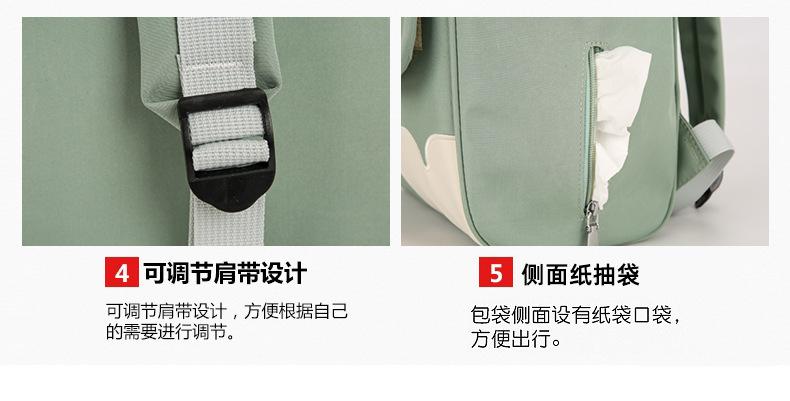 4 可调节肩带设计

可调节肩带设计，方便根据自己的需要进行调节。

5 侧面纸抽袋

包袋侧面设有纸袋口袋，方便出行。