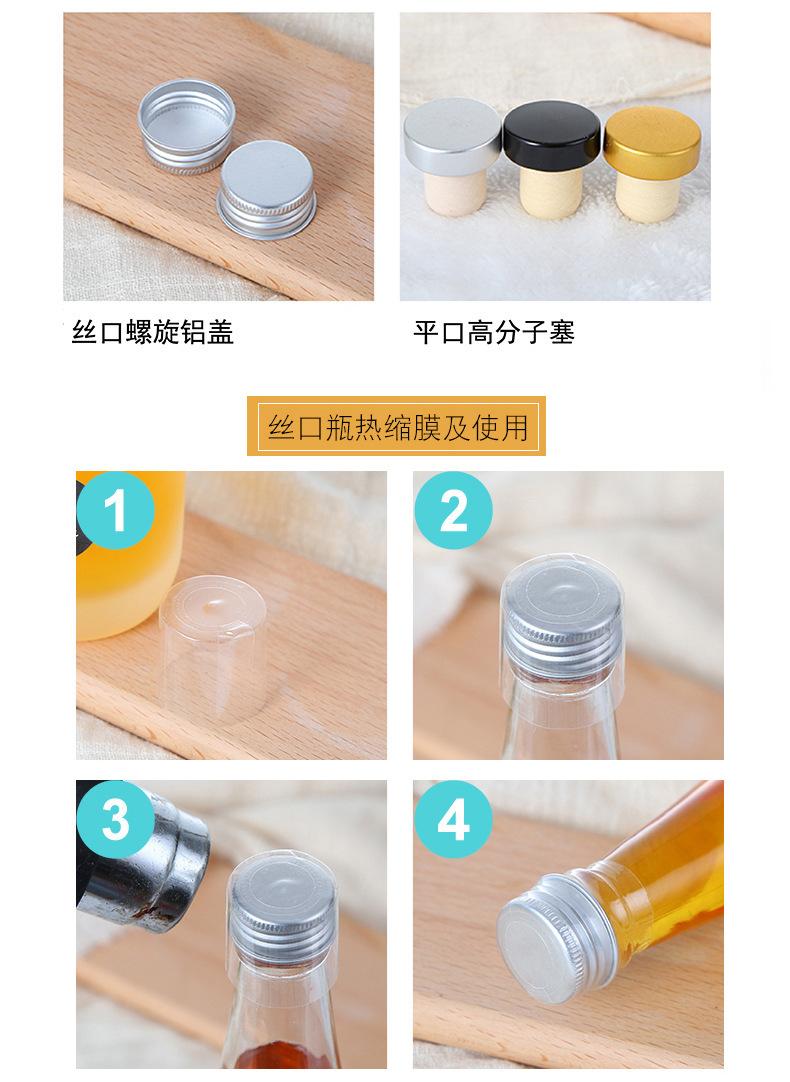 丝口螺旋铝盖

平口高分子塞

丝口瓶热缩膜及使用

1

2

3

4