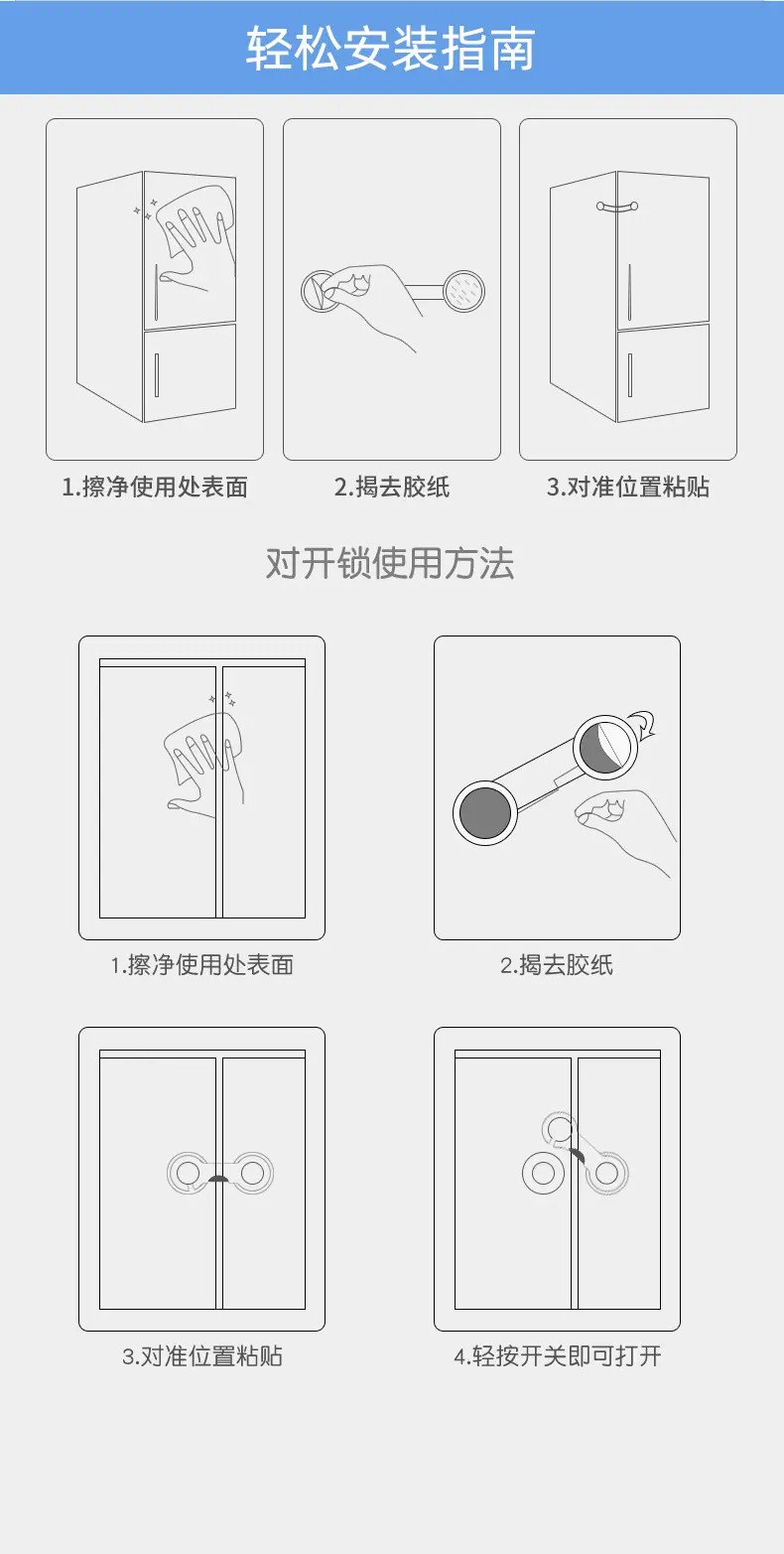 轻松安装指南

1.擦净使用处表面

2.揭去胶纸

3.对准位置粘贴

对开锁使用方法

1.擦净使用处表面

2.揭去胶纸

3.对准位置粘贴

4.轻按开关即可打开