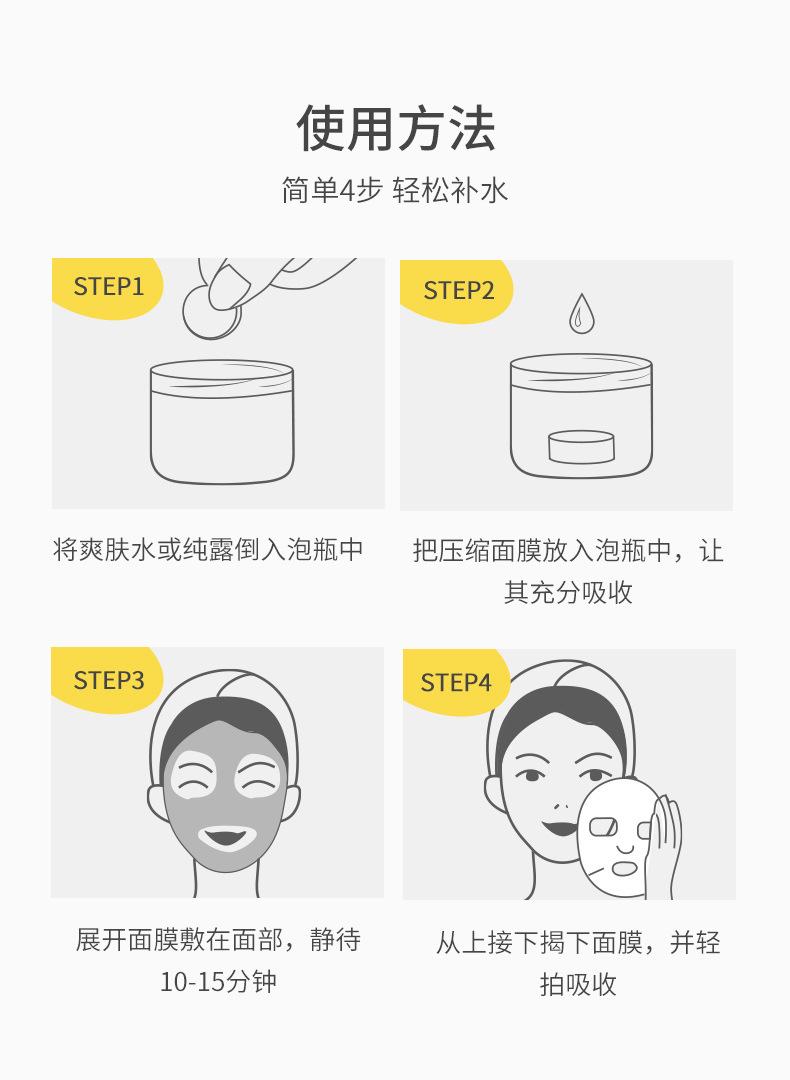 使用方法

简单4步 轻松补水

STEP1

将爽肤水或纯露倒入泡瓶中

STEP2

把压缩面膜放入泡瓶中，让其充分吸收

STEP3

展开面膜敷在面部，静待10-15分钟

STEP4

从上接下揭下面膜，并轻拍吸收