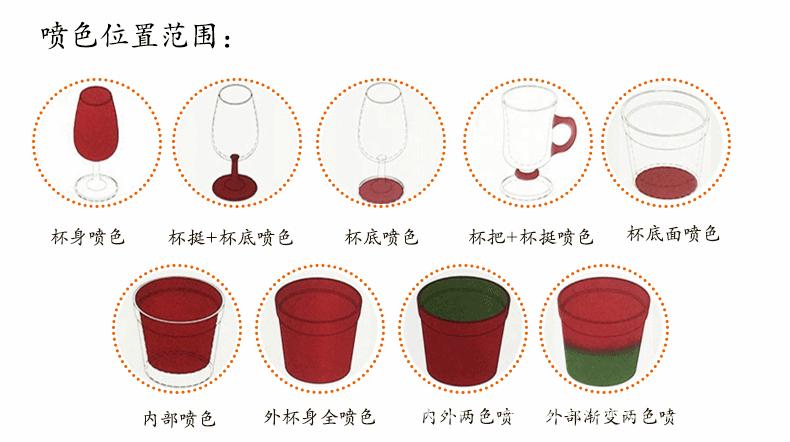 喷色位置范围：

杯身喷色

杯挺+杯底喷色

杯底喷色

杯把+杯挺喷色

杯底面喷色

内部喷色

外杯身全喷色

内外两色喷

外部渐变两色喷