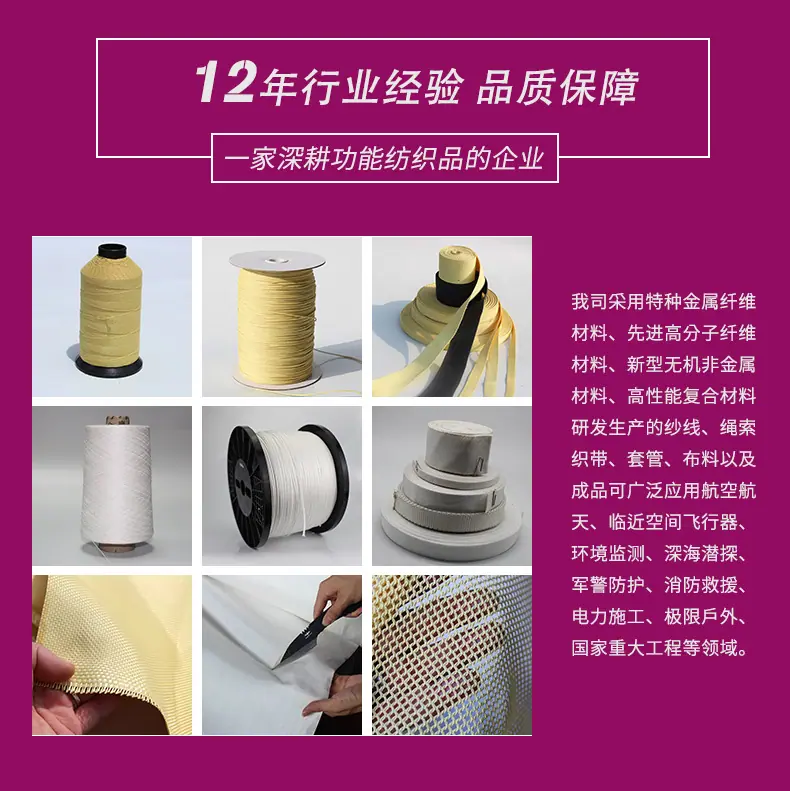 12年行业经验 品质保障

一家深耕功能纺织品的企业

我司采用特种金属纤维材料、先进高分子纤维材料、新型无机非金属材料、高性能复合材料研发生产的纱线、绳索织带、套管、布料以及成品可广泛应用航空航天、临近空间飞行器、环境监测、深海潜探、军警防护、消防救援、电力施工、极限户外、国家重大工程等领域。