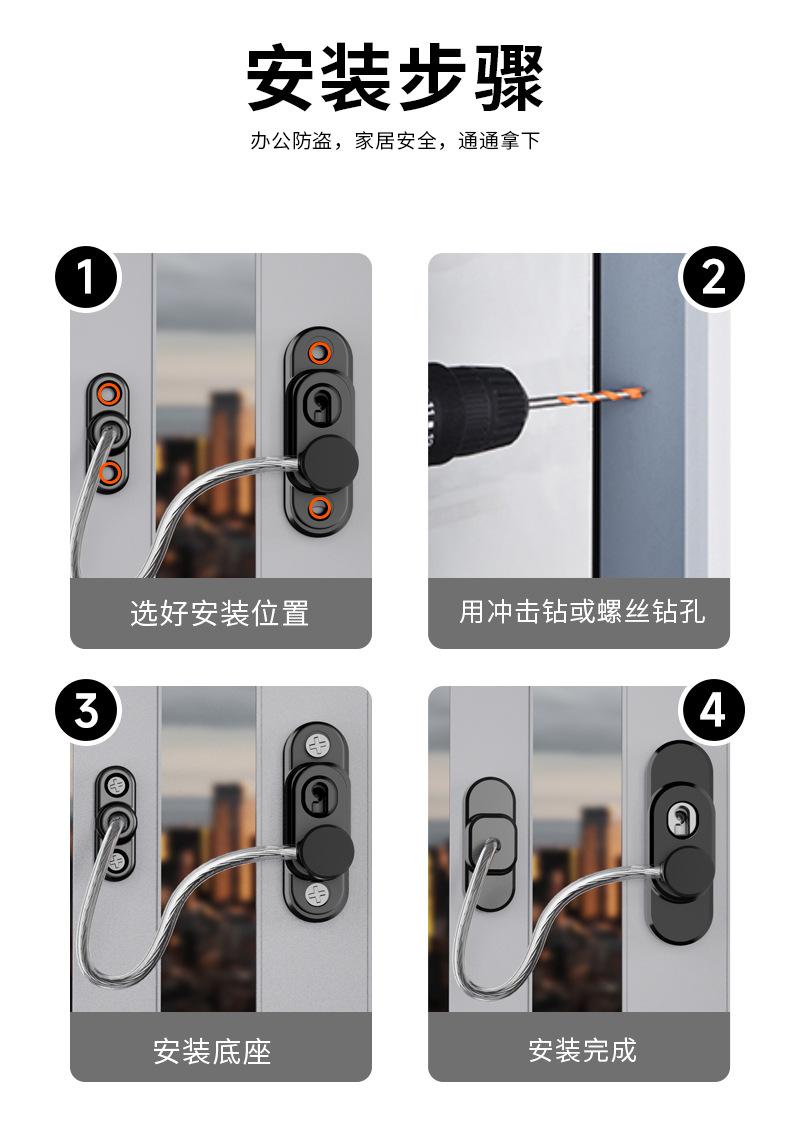 安装步骤

办公防盗，家居安全，通通拿下

1

选好安装位置

2

用冲击钻或螺丝钻孔

3

安装底座

4

安装完成