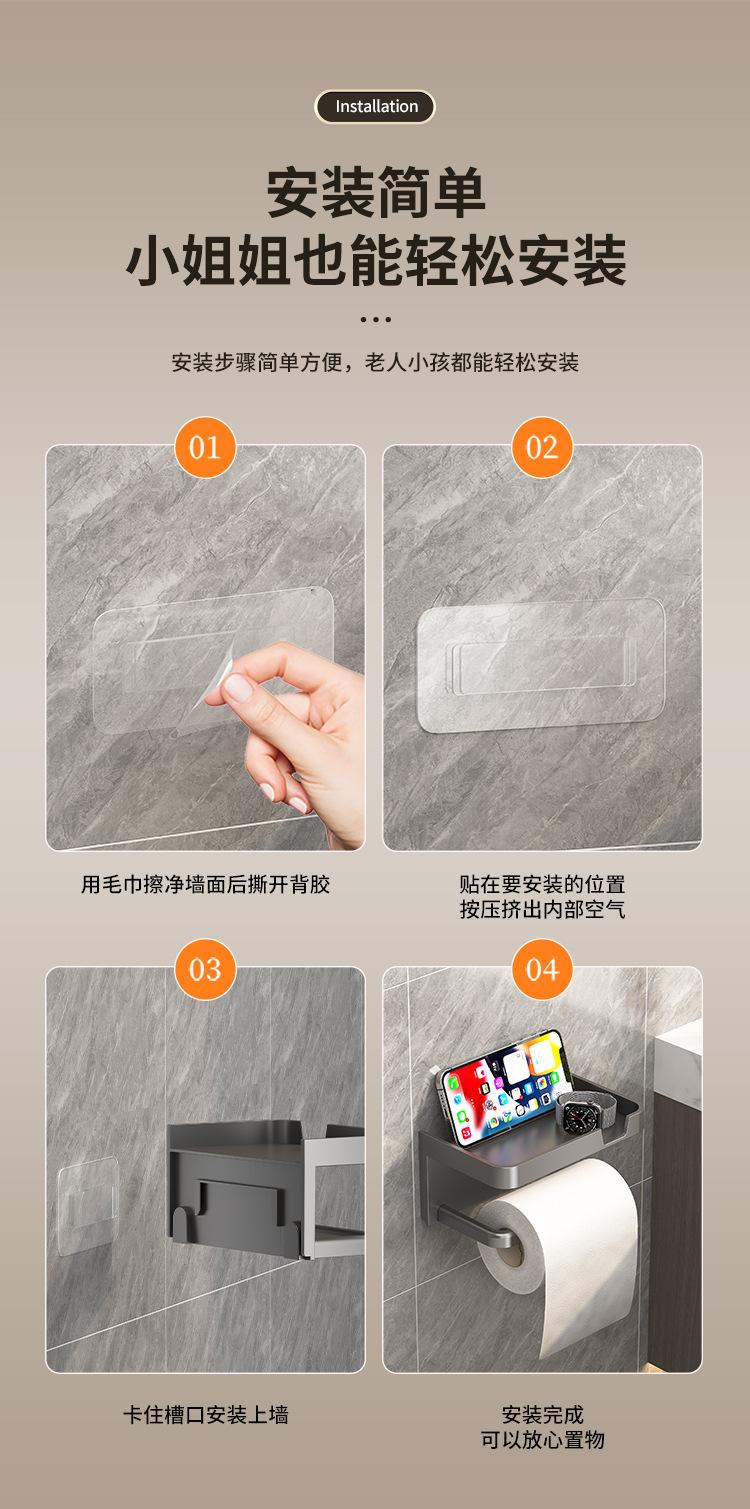 Installation

安装简单
小姐姐也能轻松安装

...

安装步骤简单方便，老人小孩都能轻松安装

01

用毛巾擦净墙面后撕开背胶

02

贴在要安装的位置
按压挤出内部空气

03

卡住槽口安装上墙

04

安装完成
可以放心置物