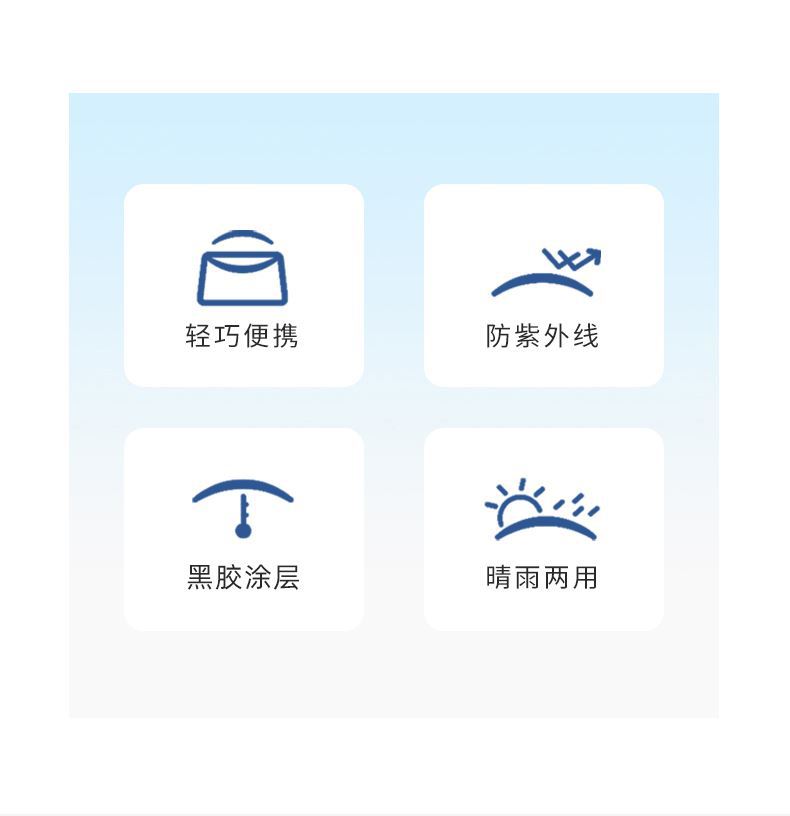 轻巧便携

防紫外线

黑胶涂层

晴雨两用