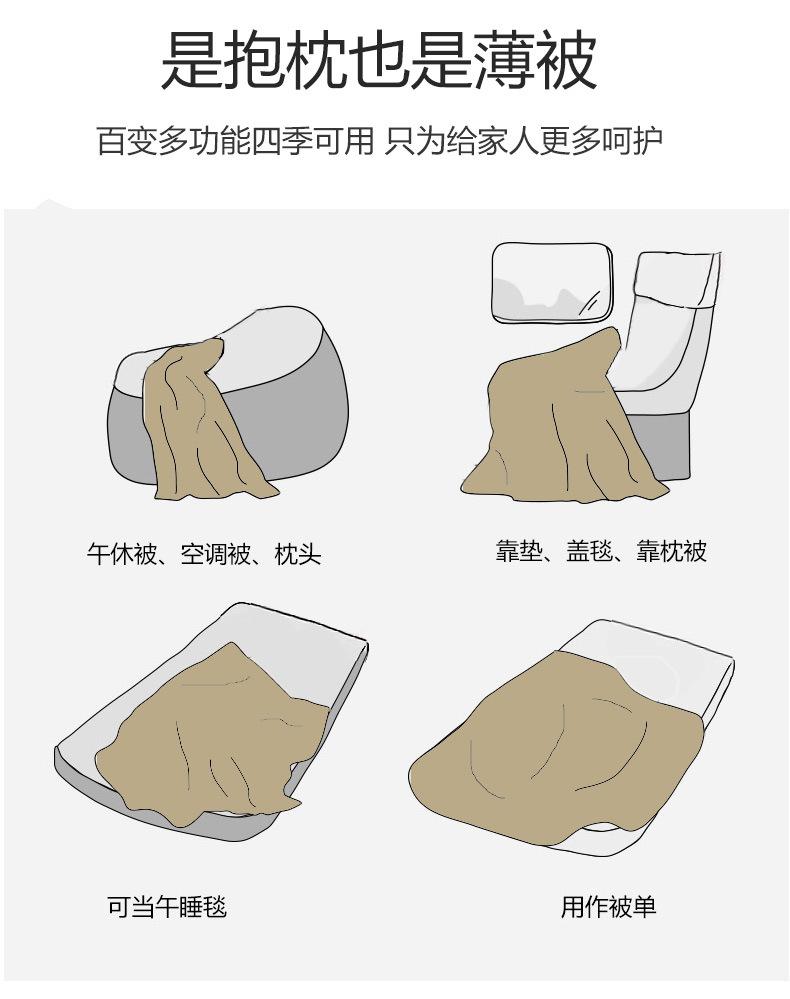 是抱枕也是薄被

百变多功能四季可用 只为给家人更多呵护

午休被、空调被、枕头

靠垫、盖毯、靠枕被

可当午睡毯

用作被单