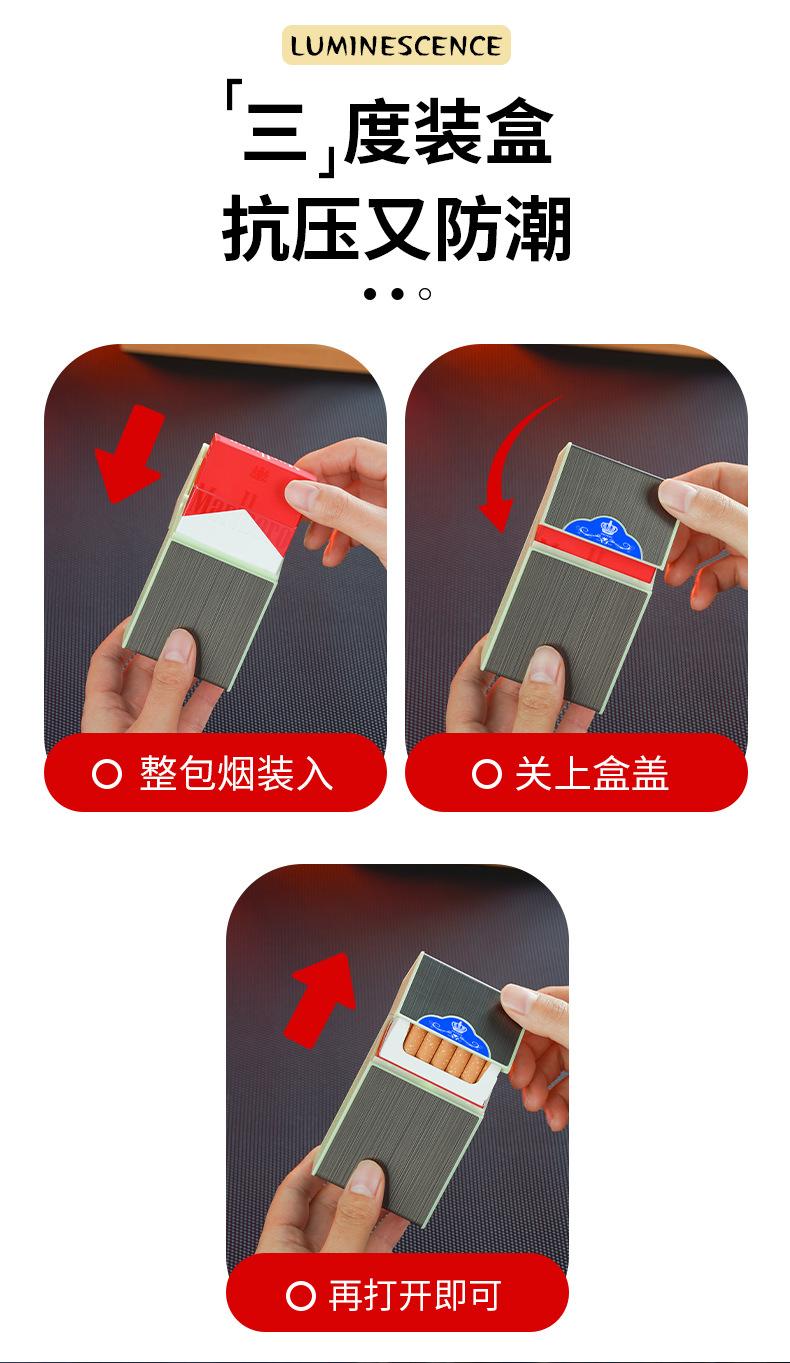 LUMINESCENCE

「三」度装盒
抗压又防潮

整包烟装入

关上盒盖

再打开即可