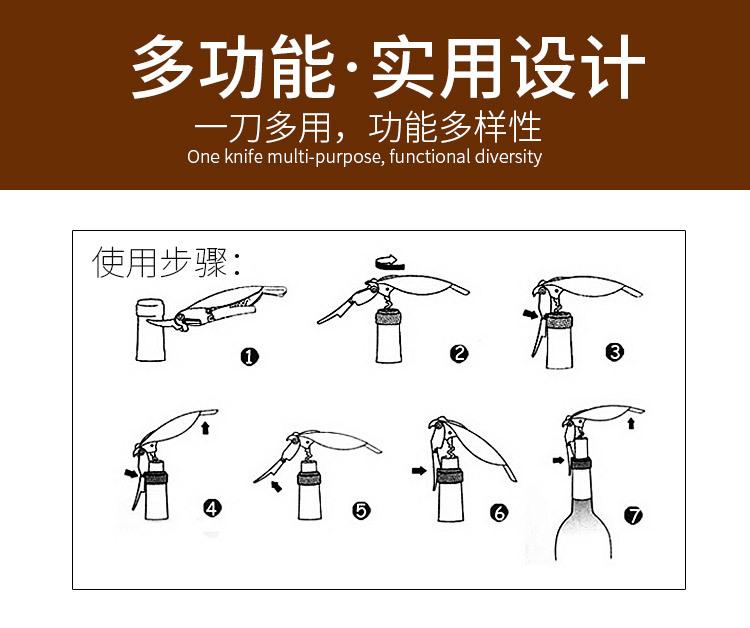 多功能·实用设计
一刀多用，功能多样性
One knife multi-purpose, functional diversity

使用步骤：

❶

❷

❸

❹

❺

❻

❼