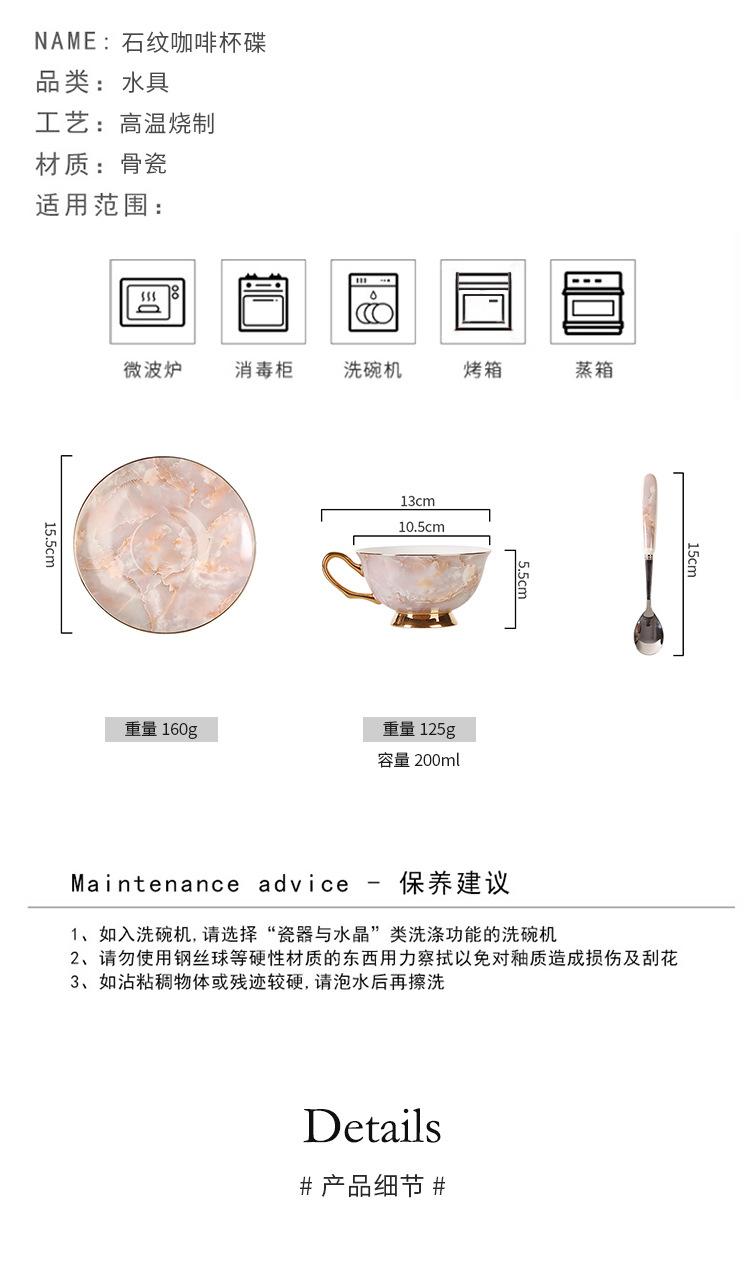 NAME：石纹咖啡杯碟
品类：水具
工艺：高温烧制
材质：骨瓷
适用范围：

微波炉　消毒柜　洗碗机　烤箱　蒸箱

15.5cm

13cm
10.5cm
5.5cm

15cm

重量 160g

重量 125g
容量 200ml

Maintenance advice - 保养建议

1、如入洗碗机,请选择“瓷器与水晶”类洗涤功能的洗碗机
2、请勿使用钢丝球等硬性材质的东西用力察拭以免对釉质造成损伤及刮花
3、如沾粘稠物体或残迹较硬,请泡水后再擦洗

Details
# 产品细节 #