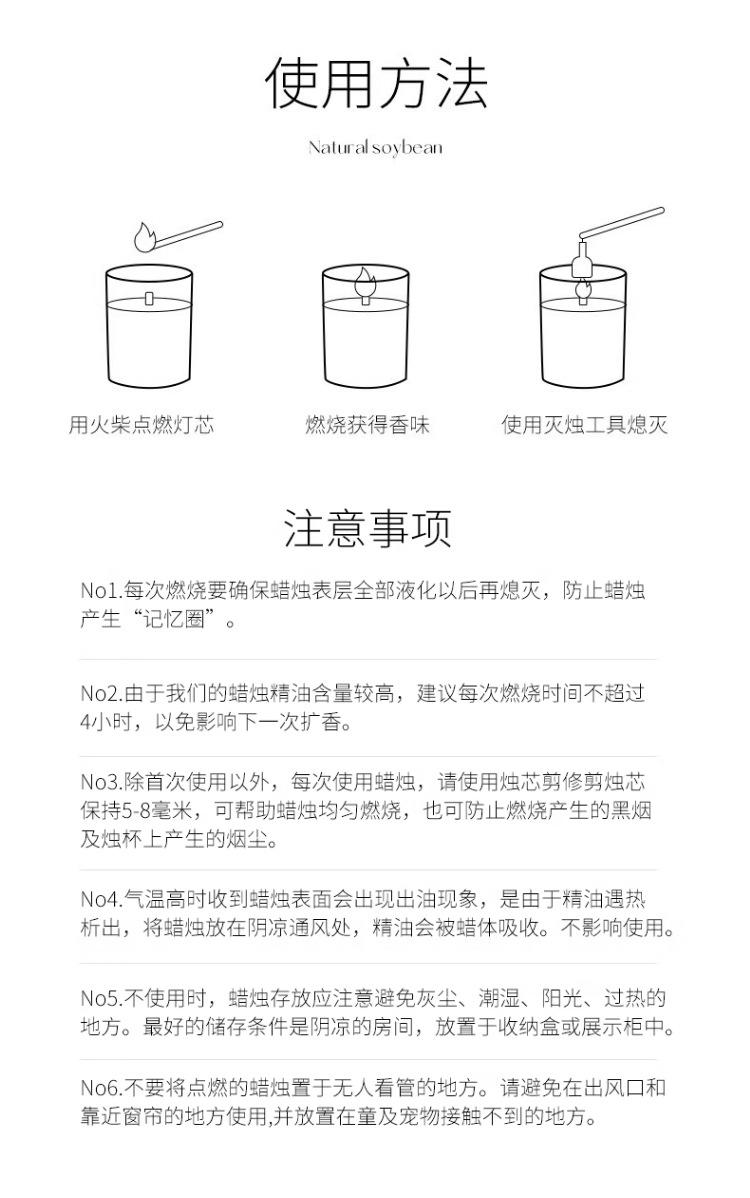 使用方法

Natural soybean

用火柴点燃灯芯

燃烧获得香味

使用灭烛工具熄灭

注意事项

No1.每次燃烧要确保蜡烛表层全部液化以后再熄灭，防止蜡烛产生“记忆圈”。

No2.由于我们的蜡烛精油含量较高，建议每次燃烧时间不超过4小时，以免影响下一次扩香。

No3.除首次使用以外，每次使用蜡烛，请使用烛芯剪修剪烛芯保持5-8毫米，可帮助蜡烛均匀燃烧，也可防止燃烧产生的黑烟及烛杯上产生的烟尘。

No4.气温高时收到蜡烛表面会出现出油现象，是由于精油遇热析出，将蜡烛放在阴凉通风处，精油会被蜡体吸收。不影响使用。

No5.不使用时，蜡烛存放应注意避免灰尘、潮湿、阳光、过热的地方。最好的储存条件是阴凉的房间，放置于收纳盒或展示柜中。

No6.不要将点燃的蜡烛置于无人看管的地方。请避免在出风口和靠近窗帘的地方使用,并放置在童及宠物接触不到的地方。