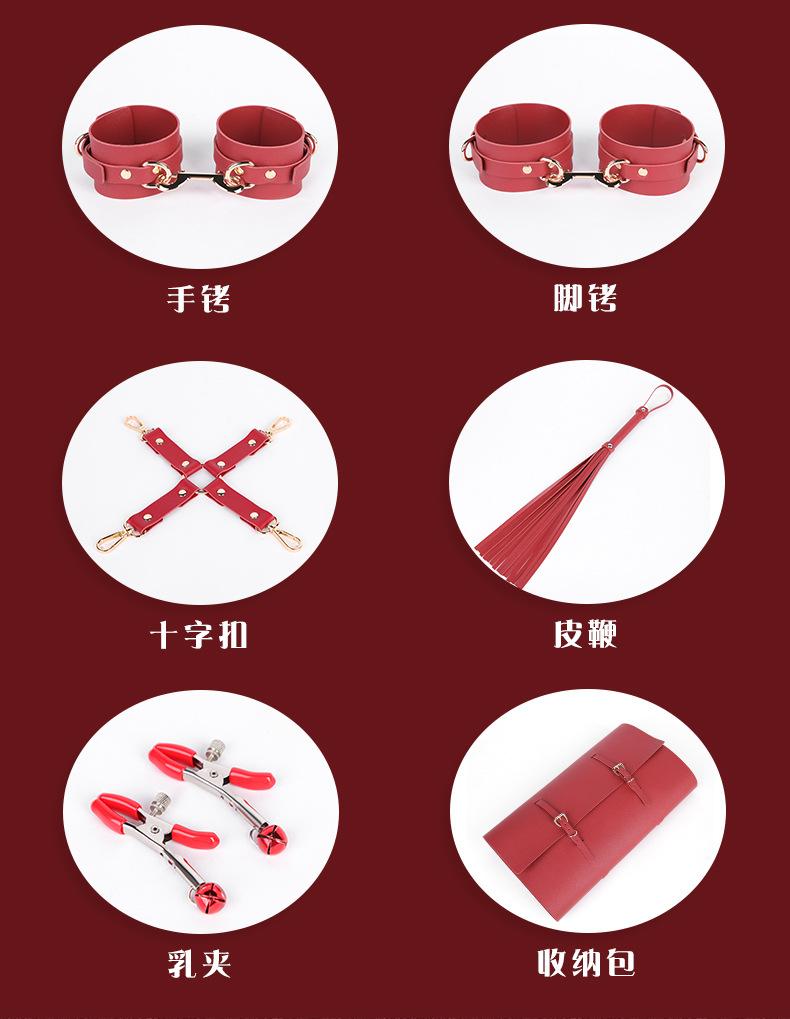 手铐

脚铐

十字扣

皮鞭

乳夹

收纳包