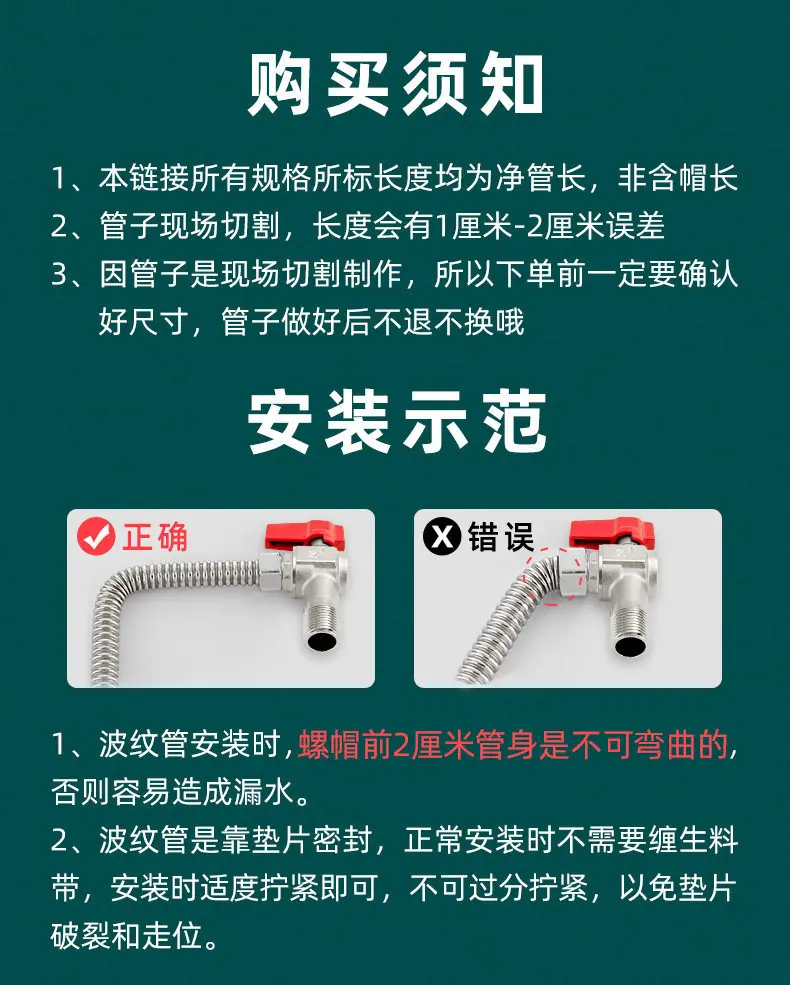 购买须知

1、本链接所有规格所标长度均为净管长，非含帽长

2、管子现场切割，长度会有1厘米-2厘米误差

3、因管子是现场切割制作，所以下单前一定要确认好尺寸，管子做好后不退不换哦

安装示范

正确

错误

1、波纹管安装时，螺帽前2厘米管身是不可弯曲的，否则容易造成漏水。

2、波纹管是靠垫片密封，正常安装时不需要缠生料带，安装时适度拧紧即可，不可过分拧紧，以免垫片破裂和走位。