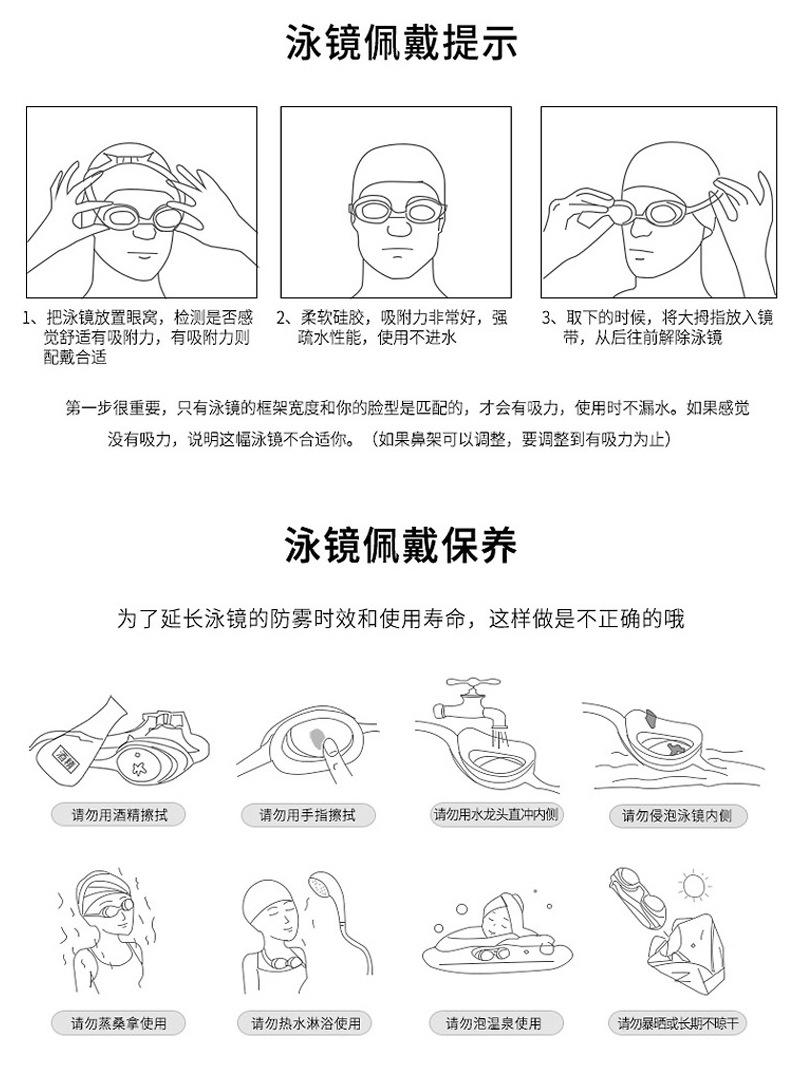 泳镜佩戴提示

1、把泳镜放置眼窝，检测是否感觉舒适有吸附力，有吸附力则配戴合适

2、柔软硅胶，吸附力非常好，强疏水性能，使用不进水

3、取下的时候，将大拇指放入镜带，从后往前解除泳镜

第一步很重要，只有泳镜的框架宽度和你的脸型是匹配的，才会有吸力，使用时不漏水。如果感觉没有吸力，说明这幅泳镜不合适你。（如果鼻架可以调整，要调整到有吸力为止）

泳镜佩戴保养

为了延长泳镜的防雾时效和使用寿命，这样做是不正确的哦

酒精

请勿用酒精擦拭

请勿用手指擦拭

请勿用水龙头直冲内侧

请勿侵泡泳镜内侧

请勿蒸桑拿使用

请勿热水淋浴使用

请勿泡温泉使用

请勿暴晒或长期不晾干