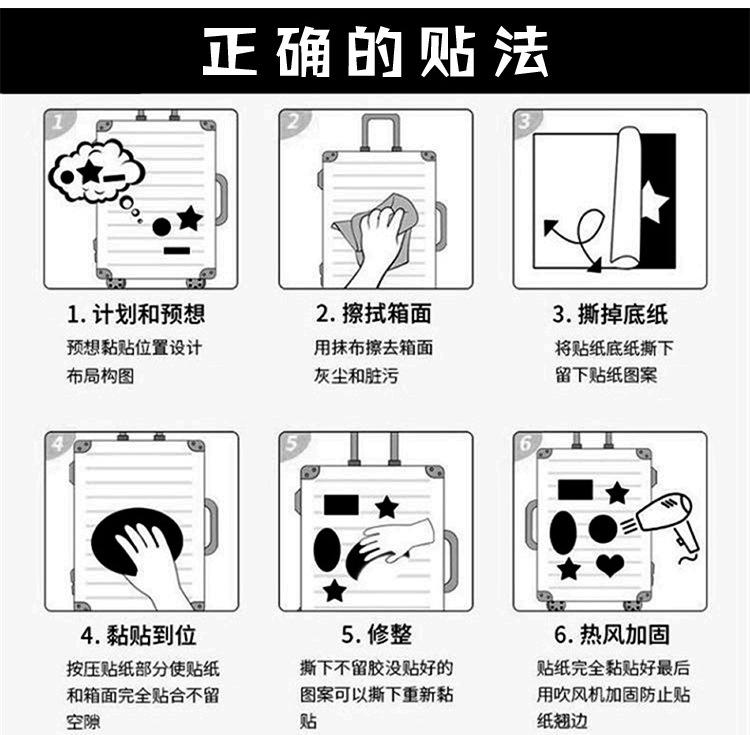 正确的贴法

1

1. 计划和预想
预想黏贴位置设计布局构图

2

2. 擦拭箱面
用抹布擦去箱面灰尘和脏污

3

3. 撕掉底纸
将贴纸底纸撕下留下贴纸图案

4

4. 黏贴到位
按压贴纸部分使贴纸和箱面完全贴合不留空隙

5

5. 修整
撕下不留胶没贴好的图案可以撕下重新黏贴

6

6. 热风加固
贴纸完全黏贴好最后用吹风机加固防止贴纸翘边