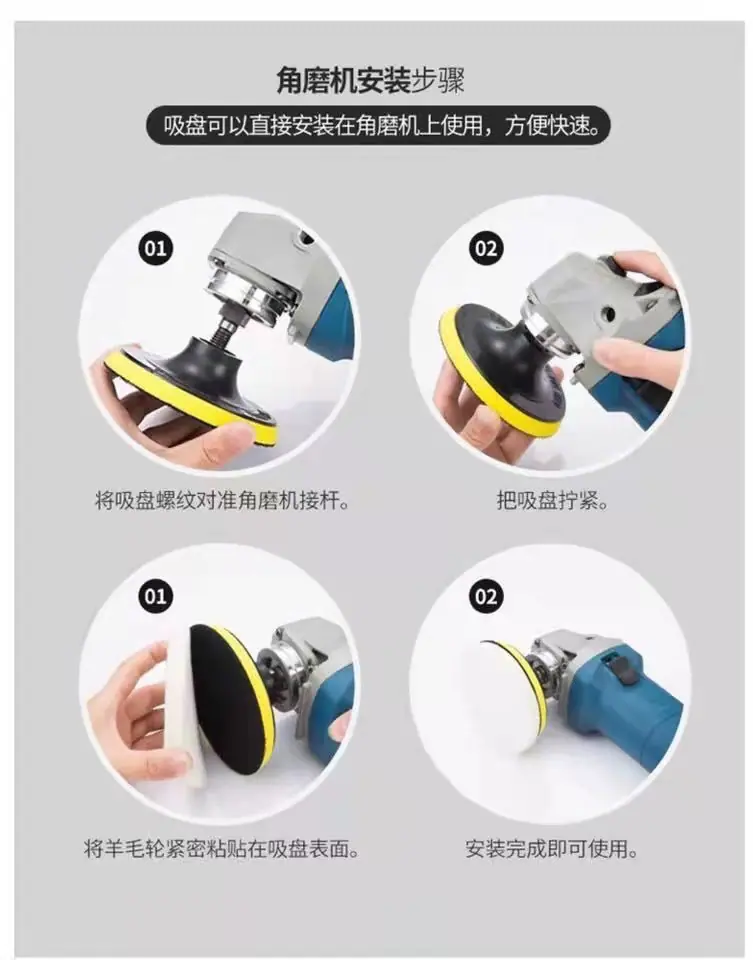 角磨机安装步骤

吸盘可以直接安装在角磨机上使用，方便快速。

01

将吸盘螺纹对准角磨机接杆。

02

把吸盘拧紧。

01

将羊毛轮紧密粘贴在吸盘表面。

02

安装完成即可使用。