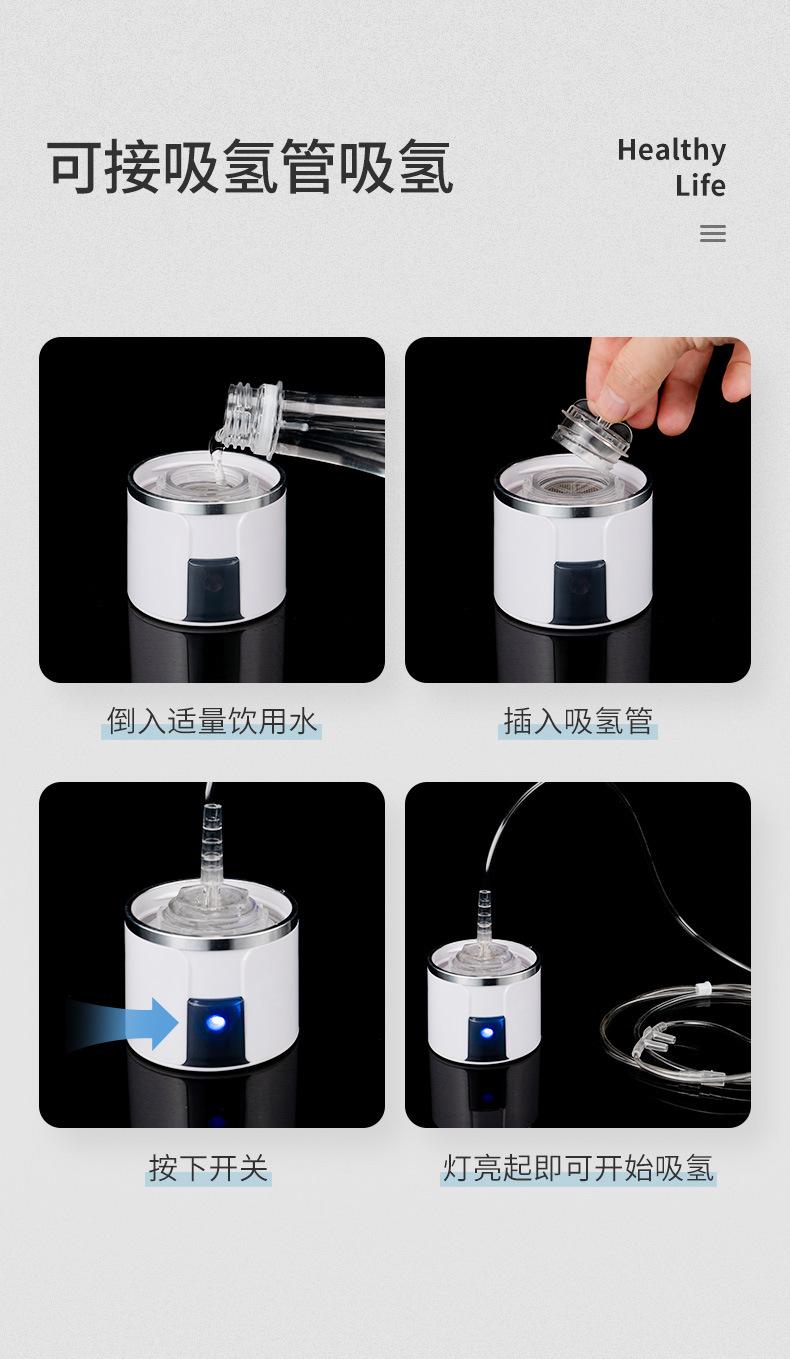 可接吸氢管吸氢

Healthy Life

倒入适量饮用水

插入吸氢管

按下开关

灯亮起即可开始吸氢